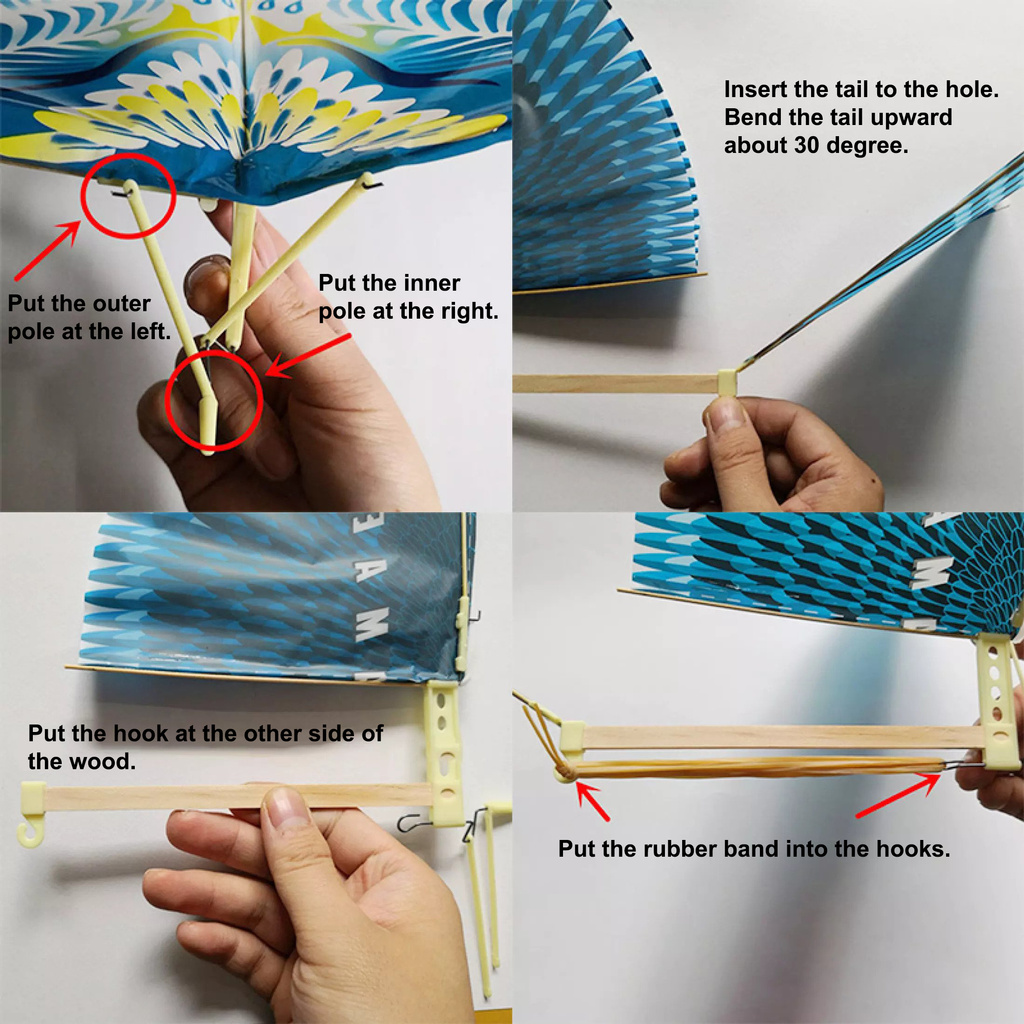 Put the outer pole at the left.

Put the inner pole at the right.

Insert the tail to the hole. Bend the tail upward about 30 degree.

Put the hook at the other side of the wood.

Put the rubber band into the hooks.