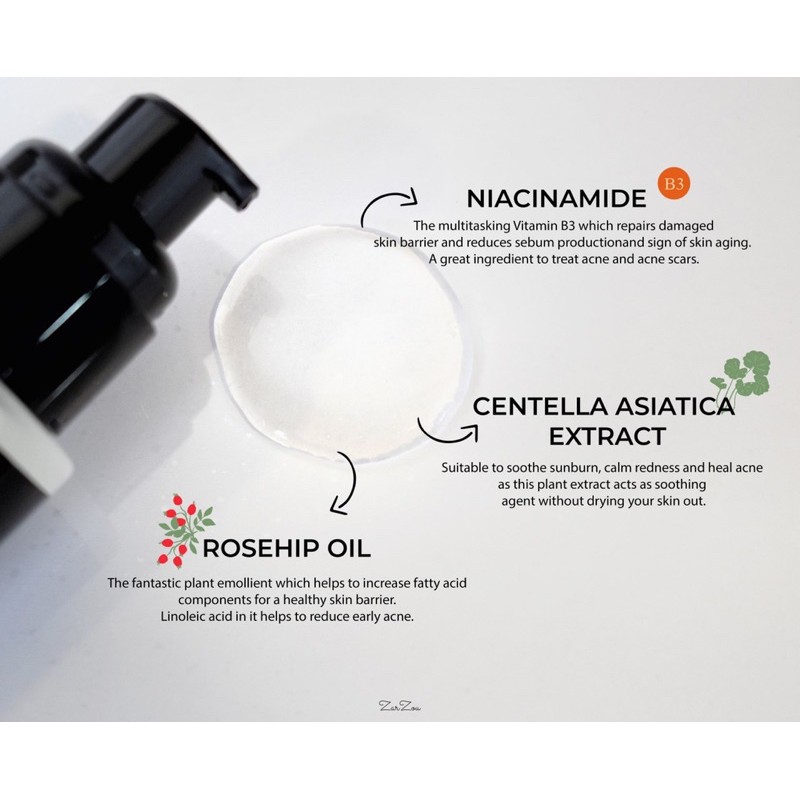 NIACINAMIDE B3
The multitasking Vitamin B3 which repairs damaged skin barrier and reduces sebum productionand sign of skin aging. A great ingredient to treat acne and acne scars.

CENTELLA ASIATICA EXTRACT
Suitable to soothe sunburn, calm redness and heal acne as this plant extract acts as soothing agent without drying your skin out.

ROSEHIP OIL
The fantastic plant emollient which helps to increase fatty acid components for a healthy skin barrier. Linoleic acid in it helps to reduce early acne.

ZarZou