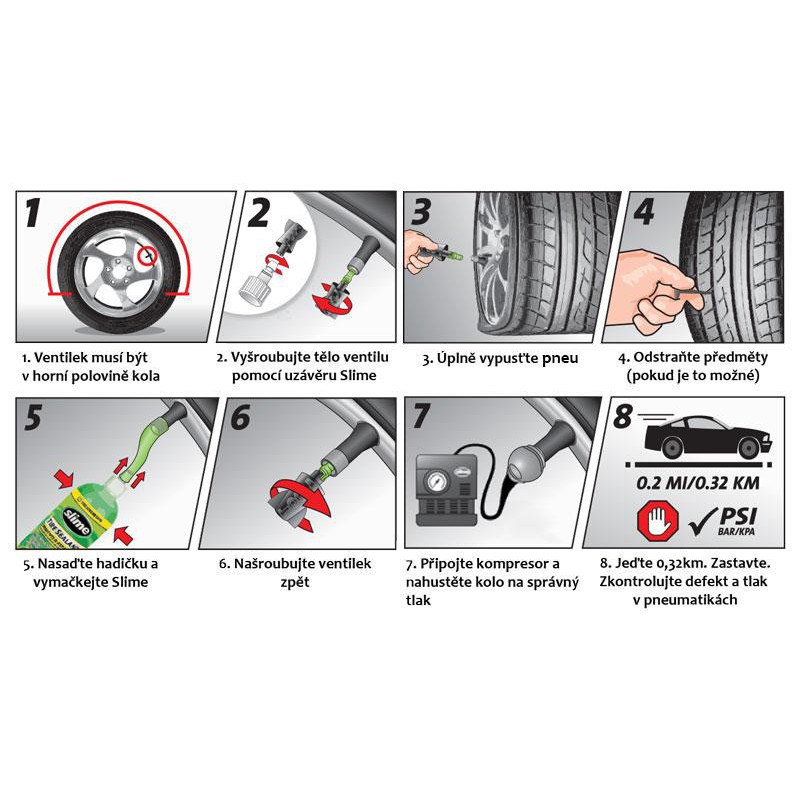 1

1. Ventilek musí být v horní polovině kola

2

2. Vyšroubujte tělo ventilu pomocí uzávěru Slime

3

3. Úplně vypusťte pneu

4

4. Odstraňte předměty (pokud je to možné)

5

slime
TIRE SEALANT

5. Nasaďte hadičku a vymačkejte Slime

6

6. Našroubujte ventilek zpět

7

7. Připojte kompresor a nahustěte kolo na správný tlak

8

0.2 MI/0.32 KM

PSI
BAR/KPA

8. Jeďte 0,32km. Zastavte. Zkontrolujte defekt a tlak v pneumatikách