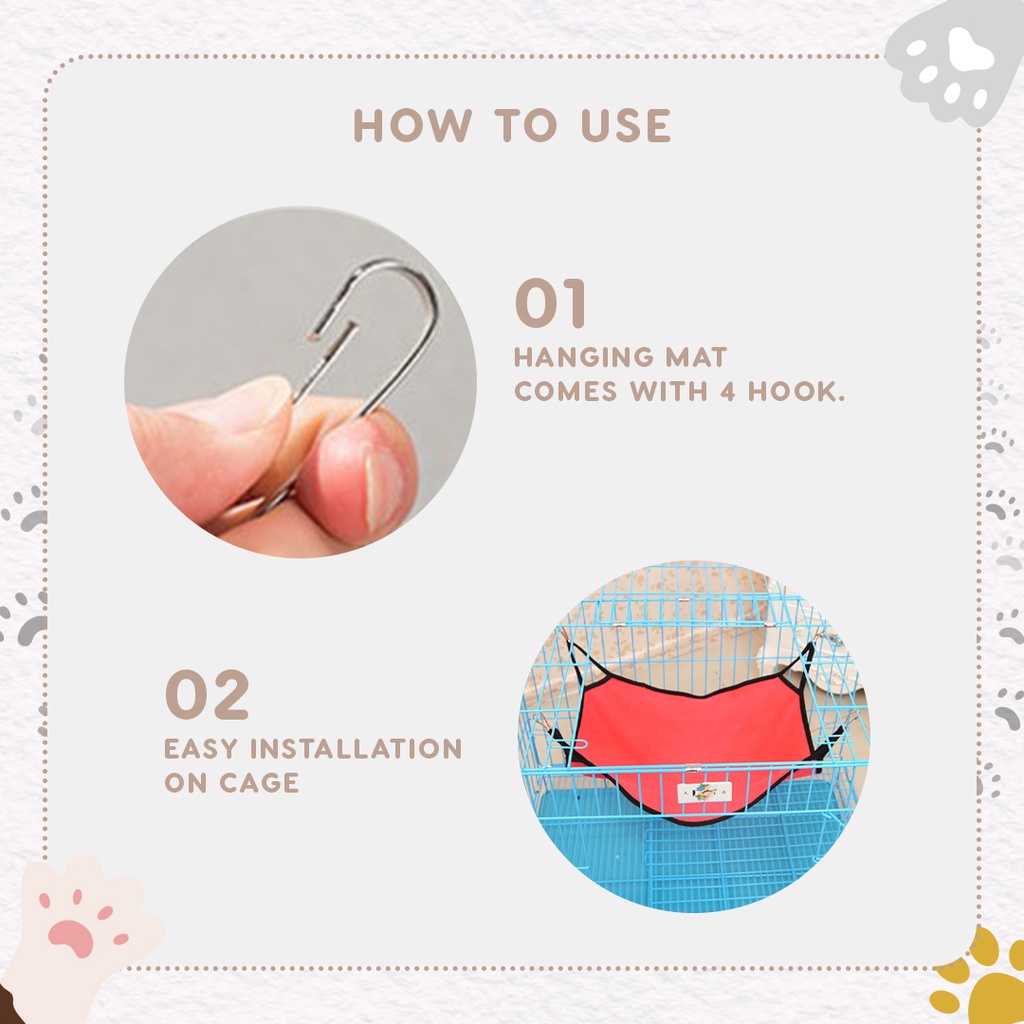 HOW TO USE

01
HANGING MAT COMES WITH 4 HOOK.

02
EASY INSTALLATION ON CAGE