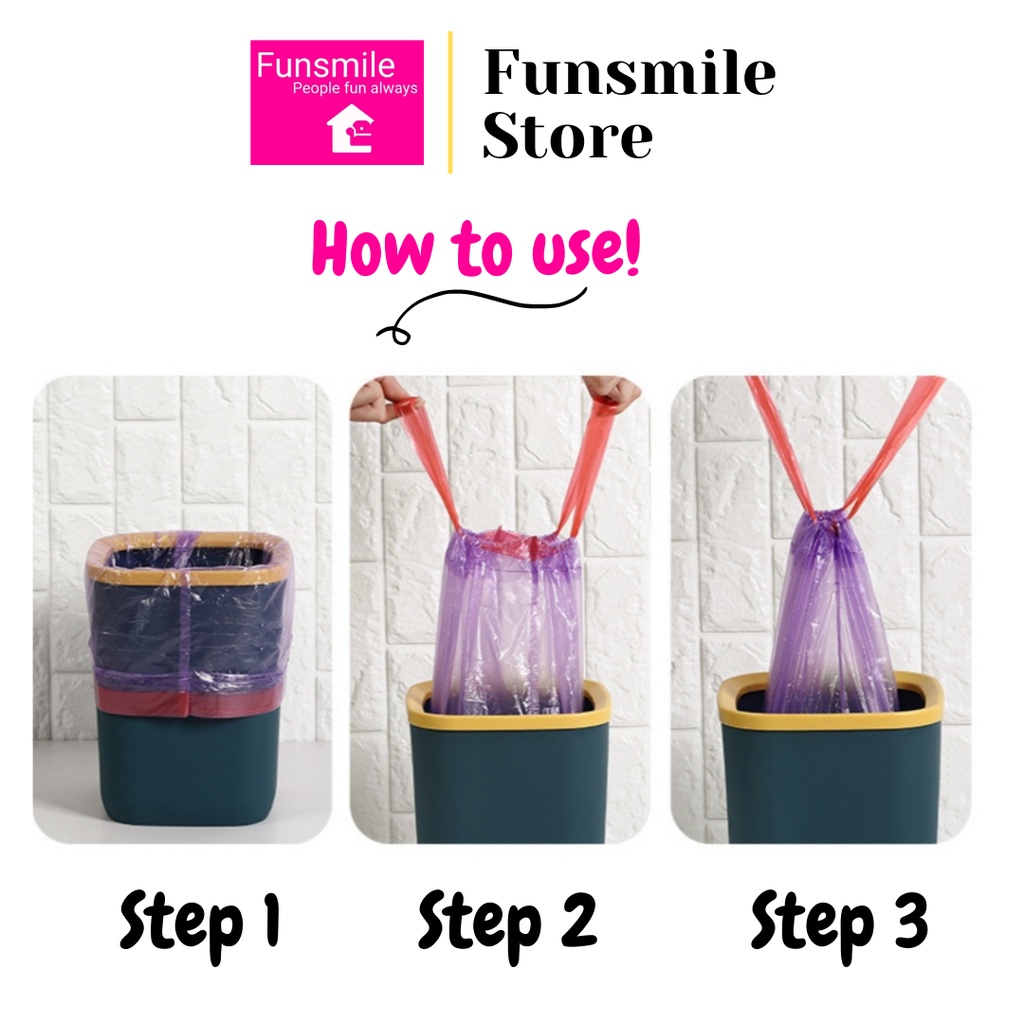 Funsmile
People fun always

Funsmile Store

How to use!

Step 1

Step 2

Step 3