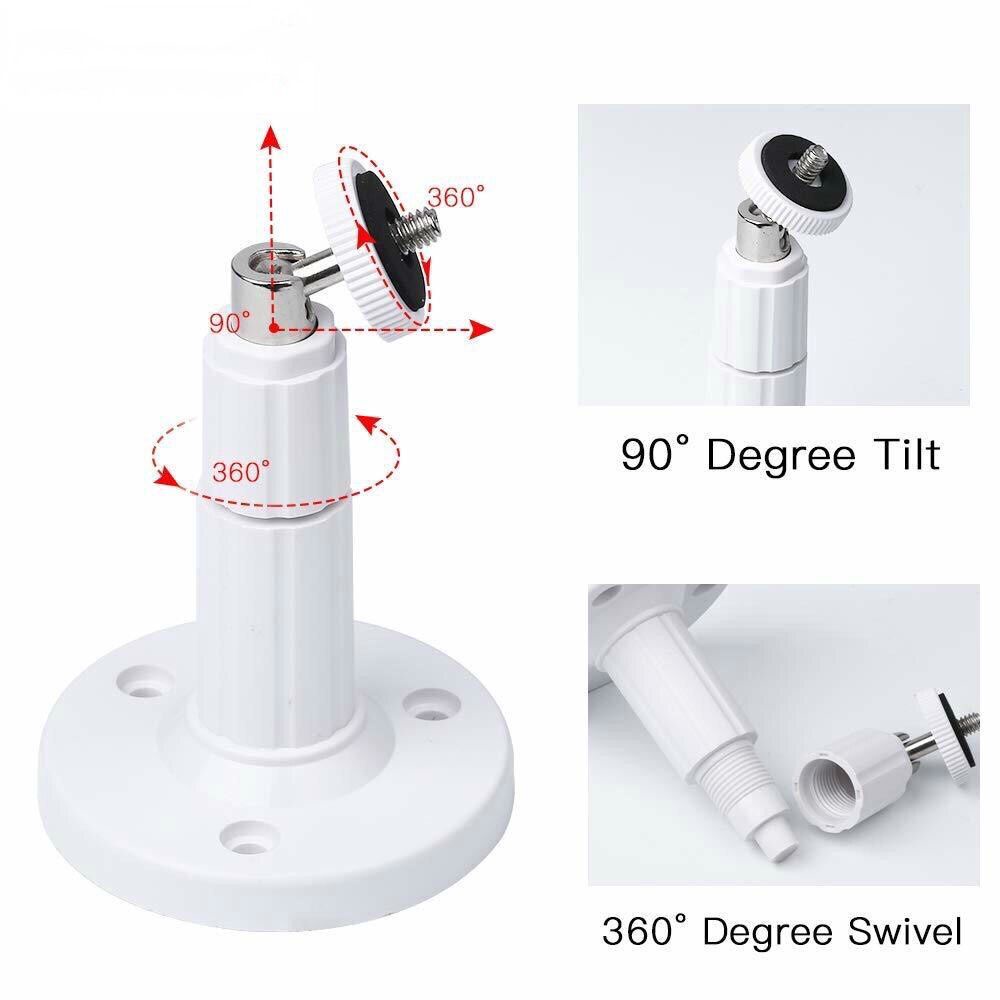 360°

90°

360°

90° Degree Tilt

360° Degree Swivel