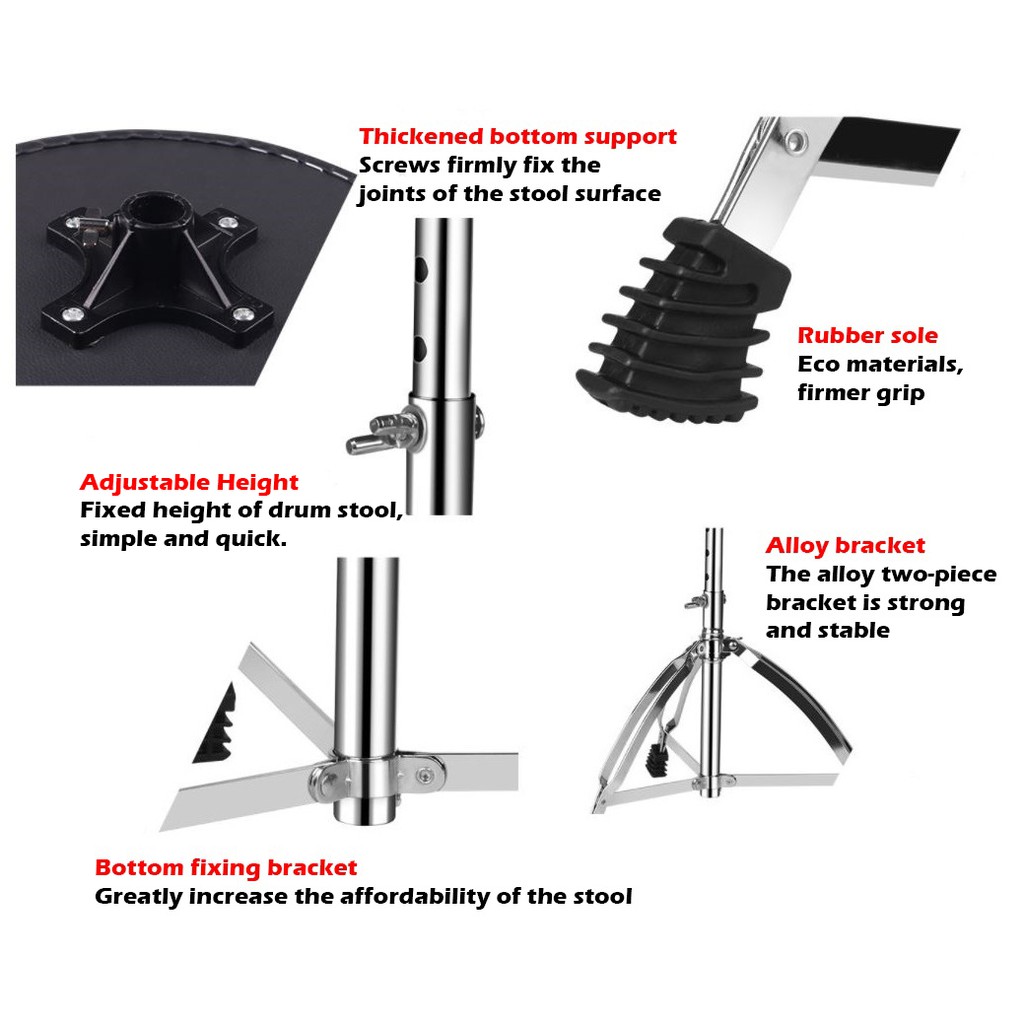 Thickened bottom support
Screws firmly fix the joints of the stool surface

Rubber sole
Eco materials, firmer grip

Adjustable Height
Fixed height of drum stool, simple and quick.

Alloy bracket
The alloy two-piece bracket is strong and stable

Bottom fixing bracket
Greatly increase the affordability of the stool