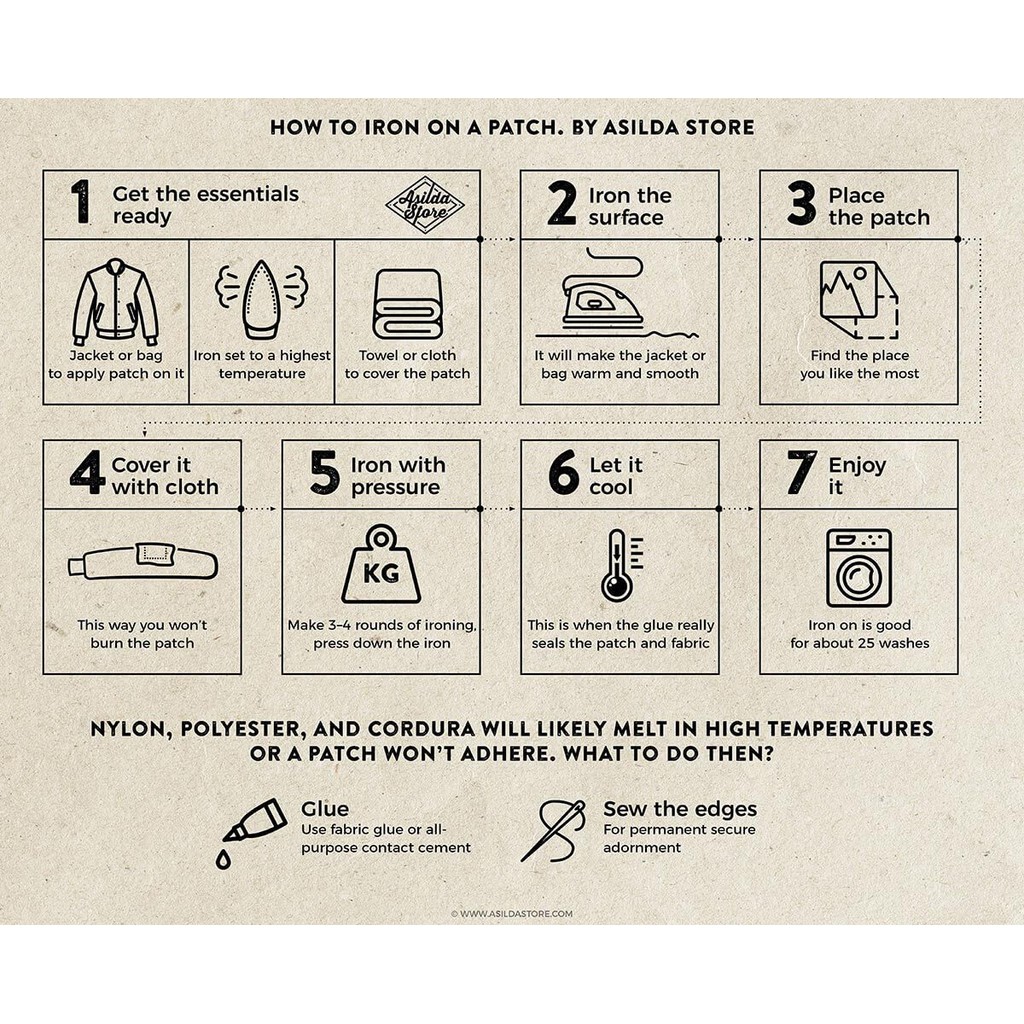 HOW TO IRON ON A PATCH. BY ASILDA STORE

1 Get the essentials ready

Asilda Store

Jacket or bag to apply patch on it

Iron set to a highest temperature

Towel or cloth to cover the patch

2 Iron the surface

It will make the jacket or bag warm and smooth

3 Place the patch

Find the place you like the most

4 Cover it with cloth

This way you won't burn the patch

5 Iron with pressure

KG

Make 3–4 rounds of ironing, press down the iron

6 Let it cool

This is when the glue really seals the patch and fabric

7 Enjoy it

Iron on is good for about 25 washes

NYLON, POLYESTER, AND CORDURA WILL LIKELY MELT IN HIGH TEMPERATURES OR A PATCH WON'T ADHERE. WHAT TO DO THEN?

Glue
Use fabric glue or all-purpose contact cement

Sew the edges
For permanent secure adornment

© WWW.ASILDASTORE.COM