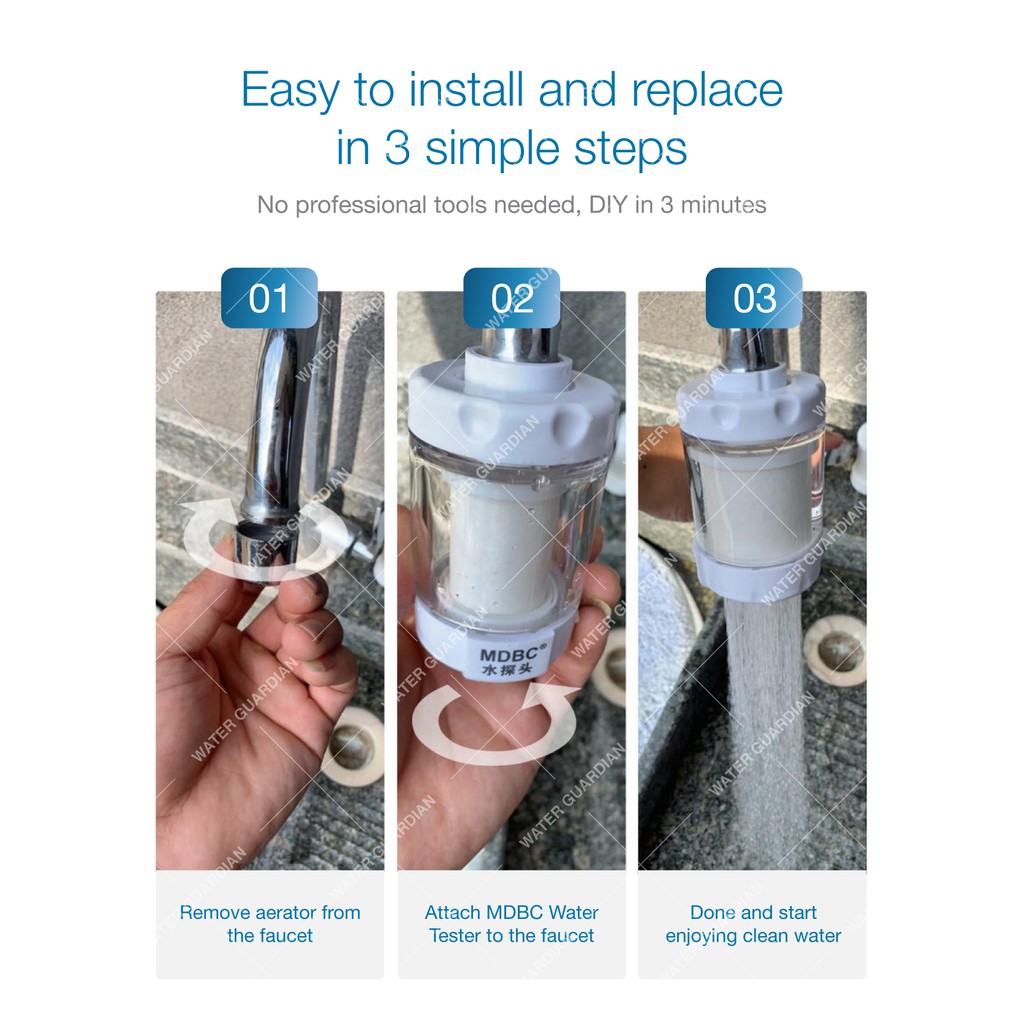 Easy to install and replace in 3 simple steps

No professional tools needed, DIY in 3 minutes

01

02

03

WATER GUARDIAN

MDBC®
水探头

Remove aerator from the faucet

Attach MDBC Water Tester to the faucet

Done and start enjoying clean water