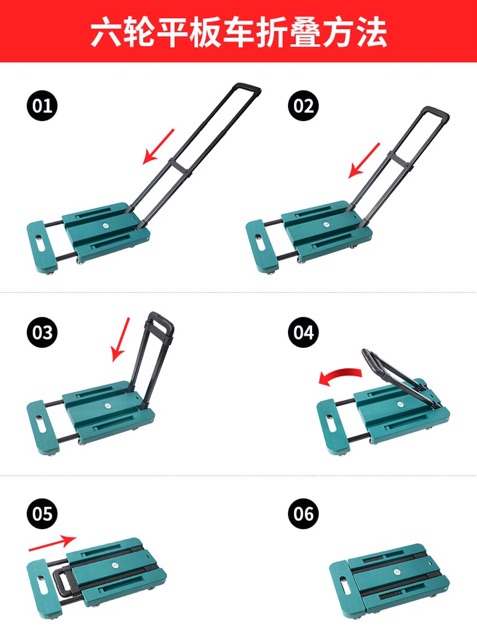 六轮平板车折叠方法

01

02

03

04

05

06