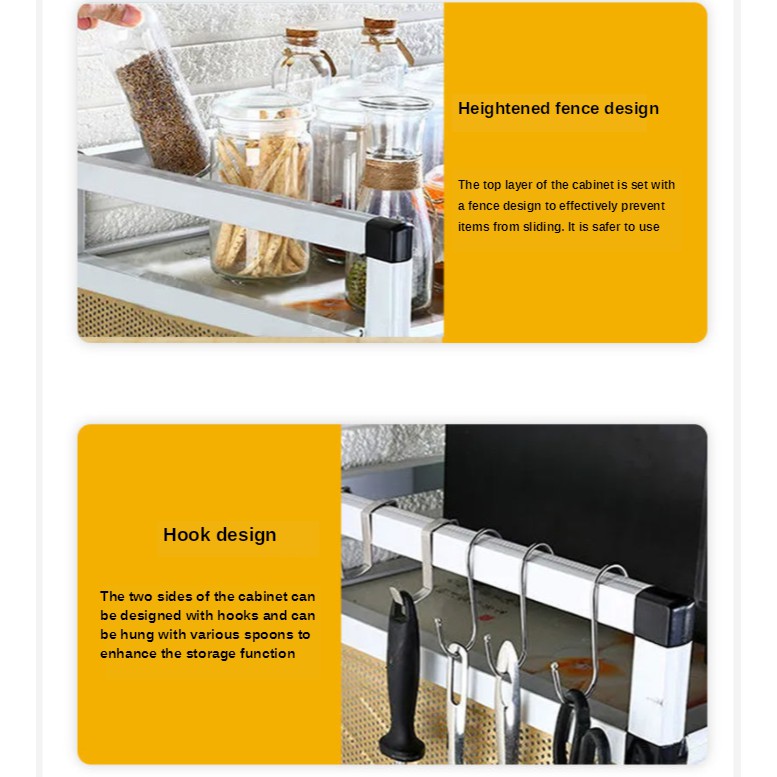 Heightened fence design

The top layer of the cabinet is set with a fence design to effectively prevent items from sliding. It is safer to use

Hook design

The two sides of the cabinet can be designed with hooks and can be hung with various spoons to enhance the storage function