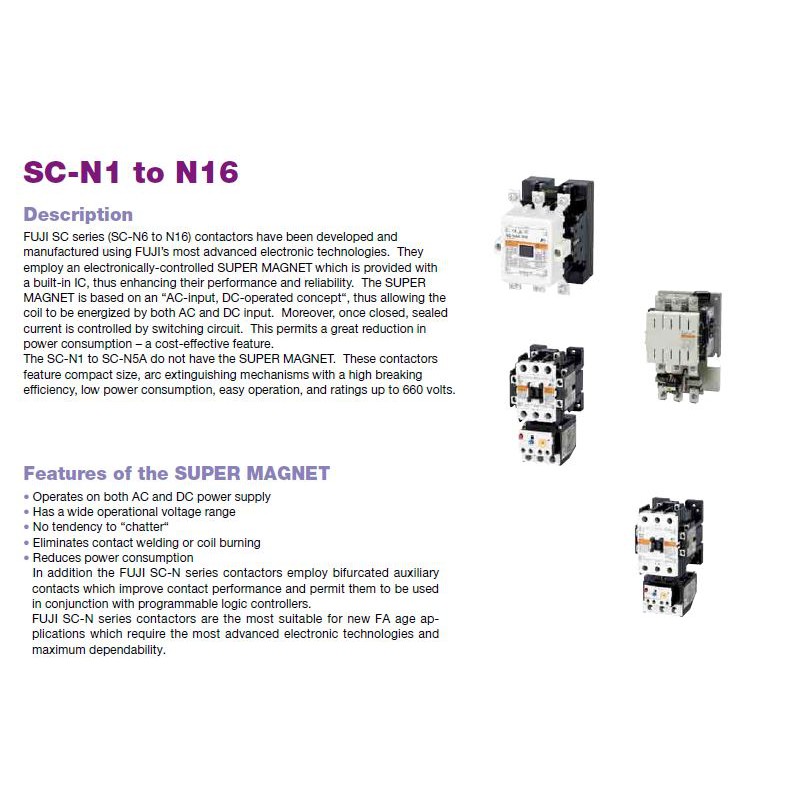 SC-N1 to N16

Description

FUJI SC series (SC-N6 to N16) contactors have been developed and manufactured using FUJI's most advanced electronic technologies. They employ an electronically-controlled SUPER MAGNET which is provided with a built-in IC, thus enhancing their performance and reliability. The SUPER MAGNET is based on an "AC-input, DC-operated concept", thus allowing the coil to be energized by both AC and DC input. Moreover, once closed, sealed current is controlled by switching circuit. This permits a great reduction in power consumption – a cost-effective feature.
The SC-N1 to SC-N5A do not have the SUPER MAGNET. These contactors feature compact size, arc extinguishing mechanisms with a high breaking efficiency, low power consumption, easy operation, and ratings up to 660 volts.

Features of the SUPER MAGNET

• Operates on both AC and DC power supply
• Has a wide operational voltage range
• No tendency to "chatter"
• Eliminates contact welding or coil burning
• Reduces power consumption
In addition the FUJI SC-N series contactors employ bifurcated auxiliary contacts which improve contact performance and permit them to be used in conjunction with programmable logic controllers.
FUJI SC-N series contactors are the most suitable for new FA age applications which require the most advanced electronic technologies and maximum dependability.