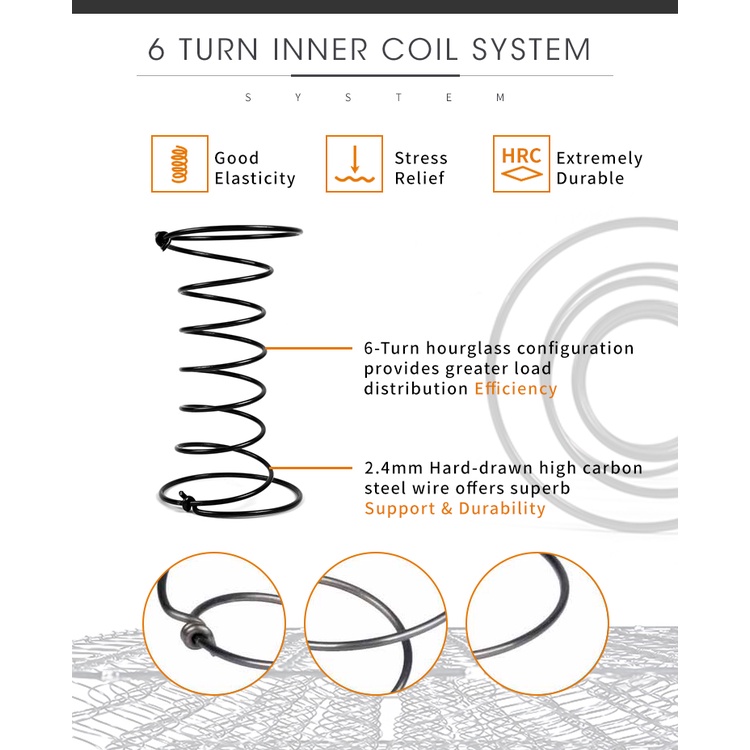 6 TURN INNER COIL SYSTEM

S Y S T E M

Good Elasticity

Stress Relief

HRC

Extremely Durable

6-Turn hourglass configuration provides greater load distribution Efficiency

2.4mm Hard-drawn high carbon steel wire offers superb Support & Durability