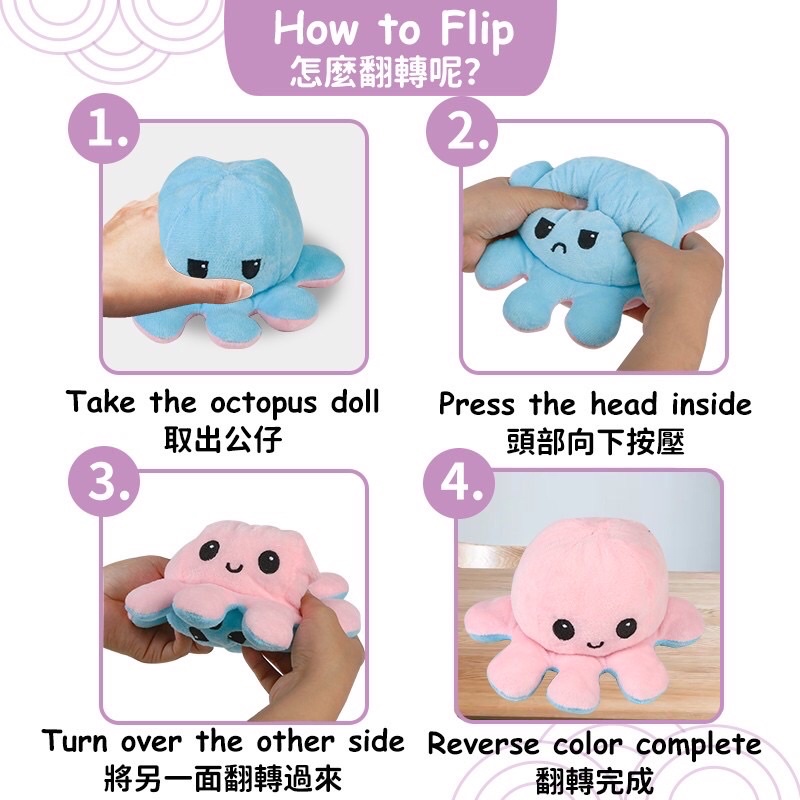 How to Flip
怎麼翻轉呢?

1.

Take the octopus doll
取出公仔

2.

Press the head inside
頭部向下按壓

3.

Turn over the other side
將另一面翻轉過來

4.

Reverse color complete
翻轉完成