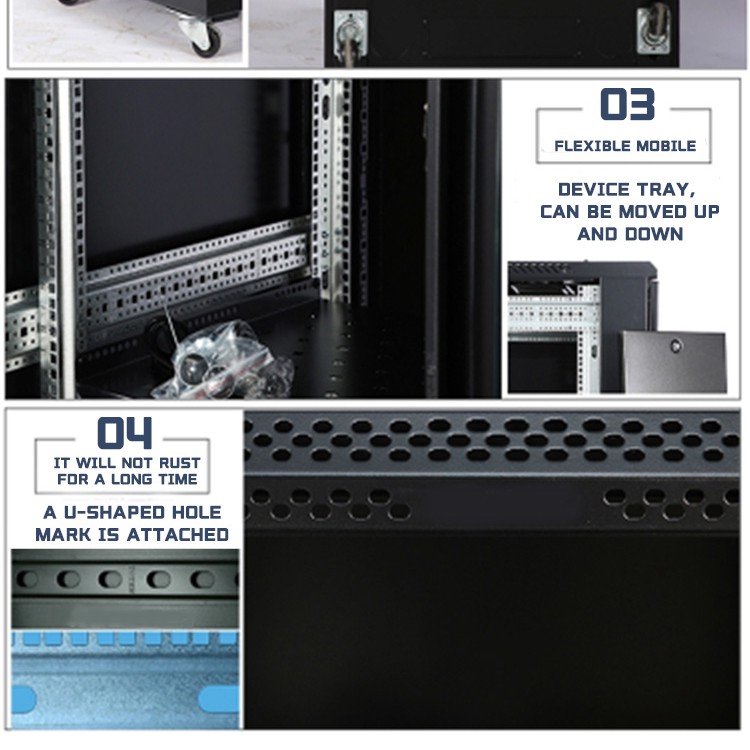 03

FLEXIBLE MOBILE

DEVICE TRAY, CAN BE MOVED UP AND DOWN

04

IT WILL NOT RUST FOR A LONG TIME

A U-SHAPED HOLE MARK IS ATTACHED