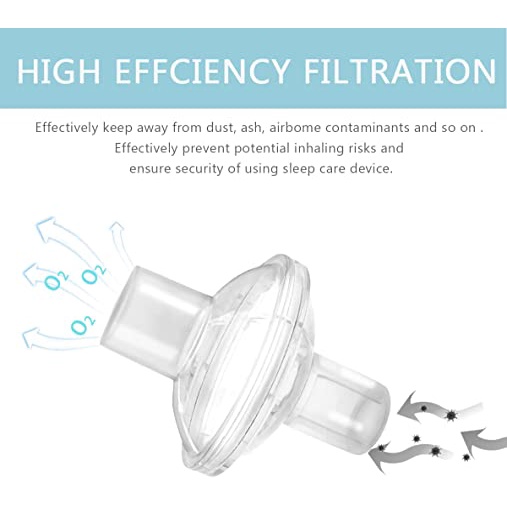 HIGH EFFCIENCY FILTRATION

Effectively keep away from dust, ash, airbome contaminants and so on . Effectively prevent potential inhaling risks and ensure security of using sleep care device.

$O_2$ $O_2$

$O_2$