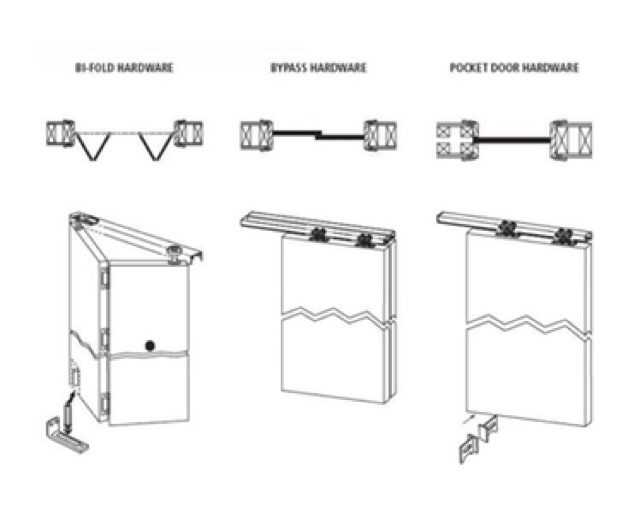 BI-FOLD HARDWARE

BYPASS HARDWARE

POCKET DOOR HARDWARE