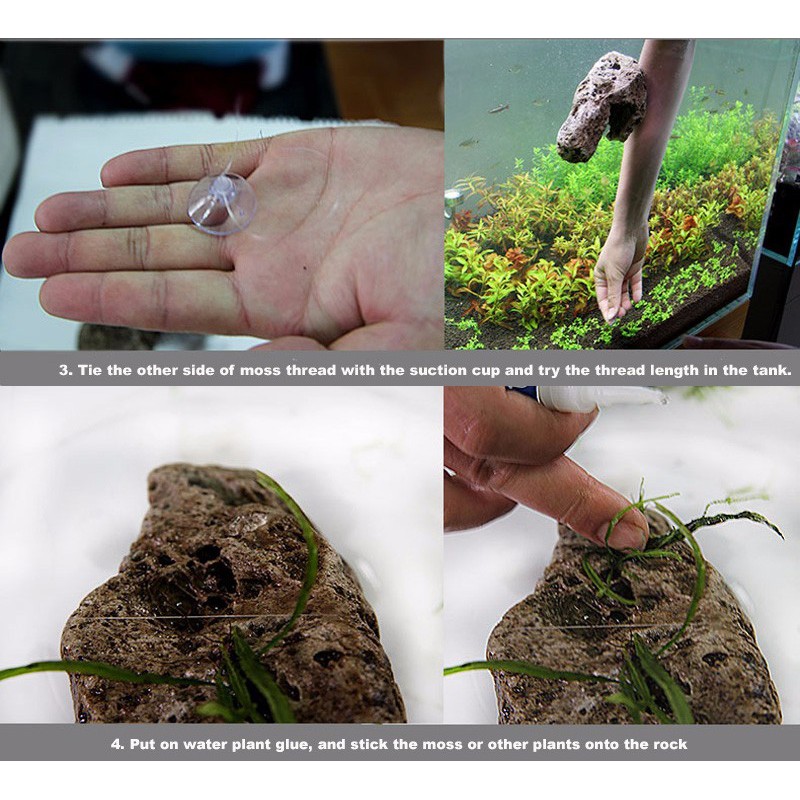 3. Tie the other side of moss thread with the suction cup and try the thread length in the tank.

4. Put on water plant glue, and stick the moss or other plants onto the rock