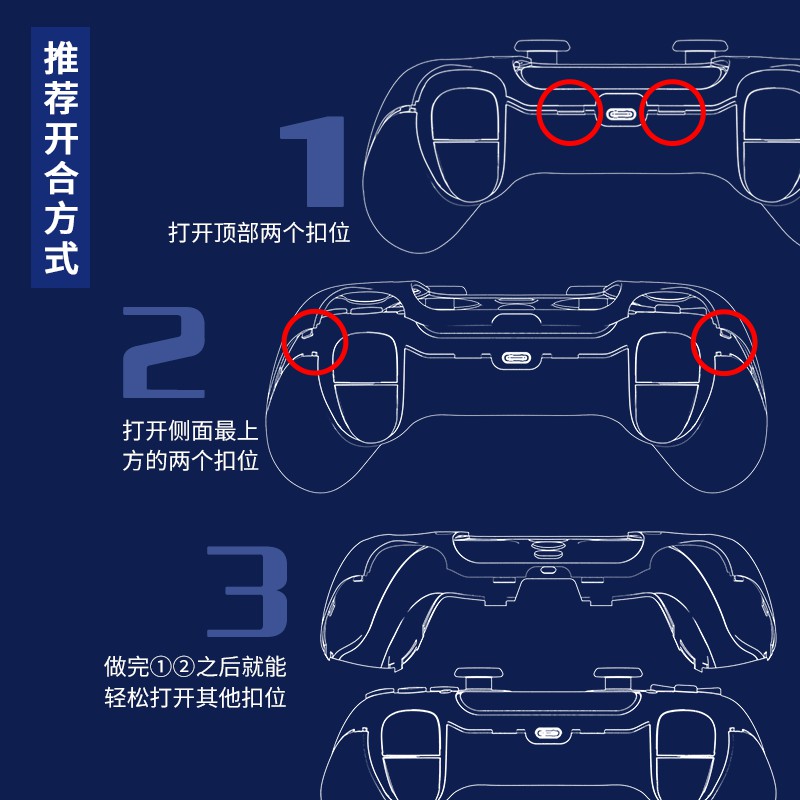 推荐开合方式

1
打开顶部两个扣位

2
打开侧面最上方的两个扣位

3
做完①②之后就能轻松打开其他扣位