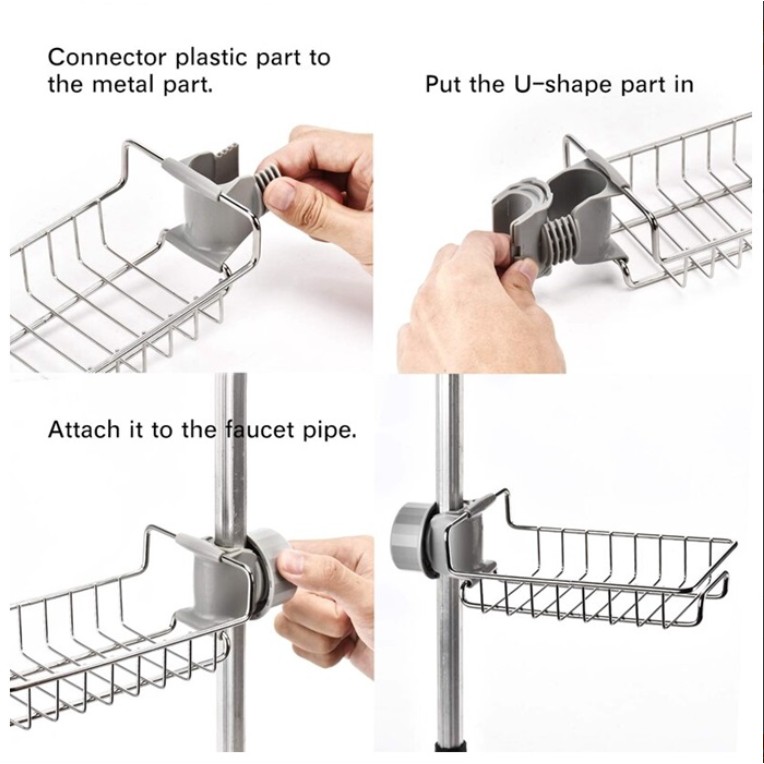 Connector plastic part to the metal part.

Put the U-shape part in

Attach it to the faucet pipe.