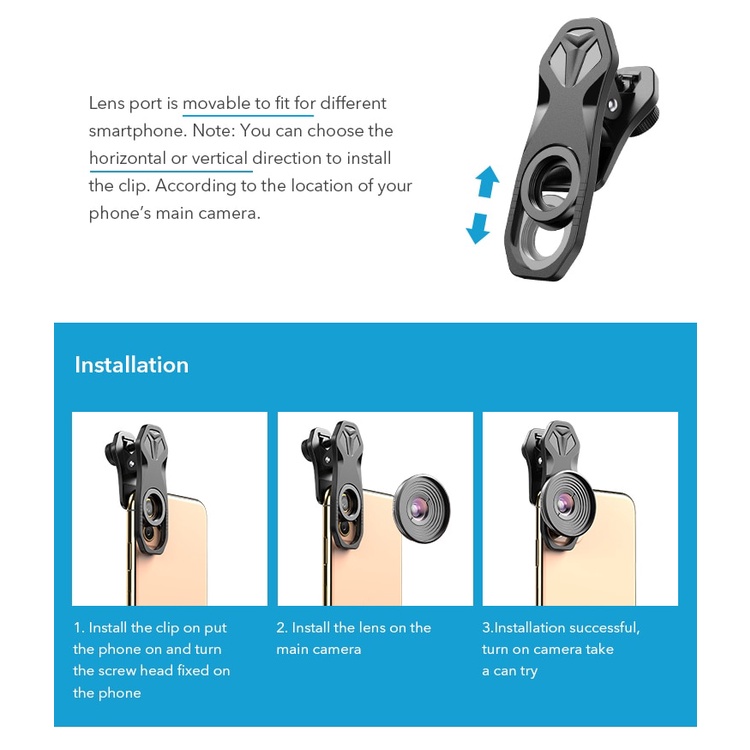 Lens port is movable to fit for different smartphone. Note: You can choose the horizontal or vertical direction to install the clip. According to the location of your phone's main camera.

Installation

1. Install the clip on put the phone on and turn the screw head fixed on the phone

2. Install the lens on the main camera

3.Installation successful, turn on camera take a can try