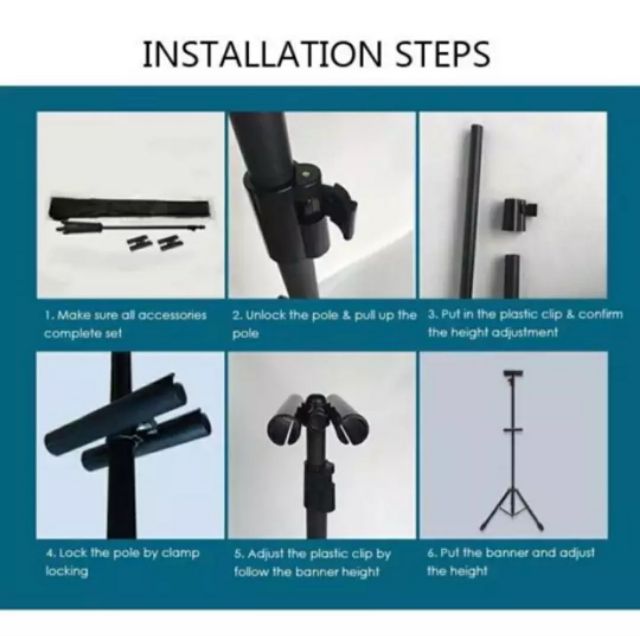 INSTALLATION STEPS

1. Make sure all accessories complete set

2. Unlock the pole & pull up the pole

3. Put in the plastic clip & confirm the height adjustment

4. Lock the pole by clamp locking

5. Adjust the plastic clip by follow the banner height

6. Put the banner and adjust the height