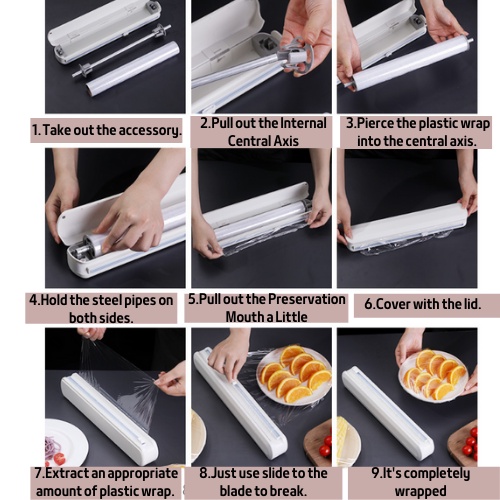 1.Take out the accessory.

2.Pull out the Internal Central Axis

3.Pierce the plastic wrap into the central axis.

4.Hold the steel pipes on both sides.

5.Pull out the Preservation Mouth a Little

6.Cover with the lid.

7.Extract an appropriate amount of plastic wrap.

8.Just use slide to the blade to break.

9.It's completely wrapped