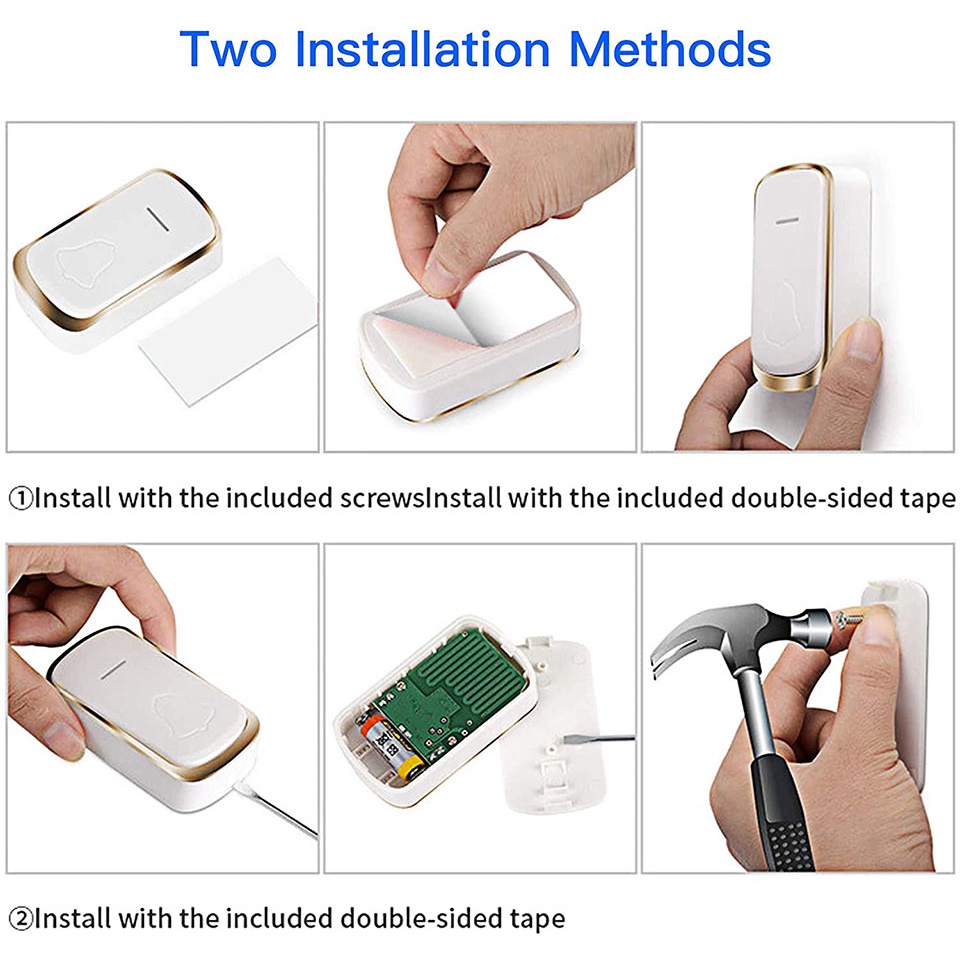 Two Installation Methods

①Install with the included screwsInstall with the included double-sided tape

②Install with the included double-sided tape