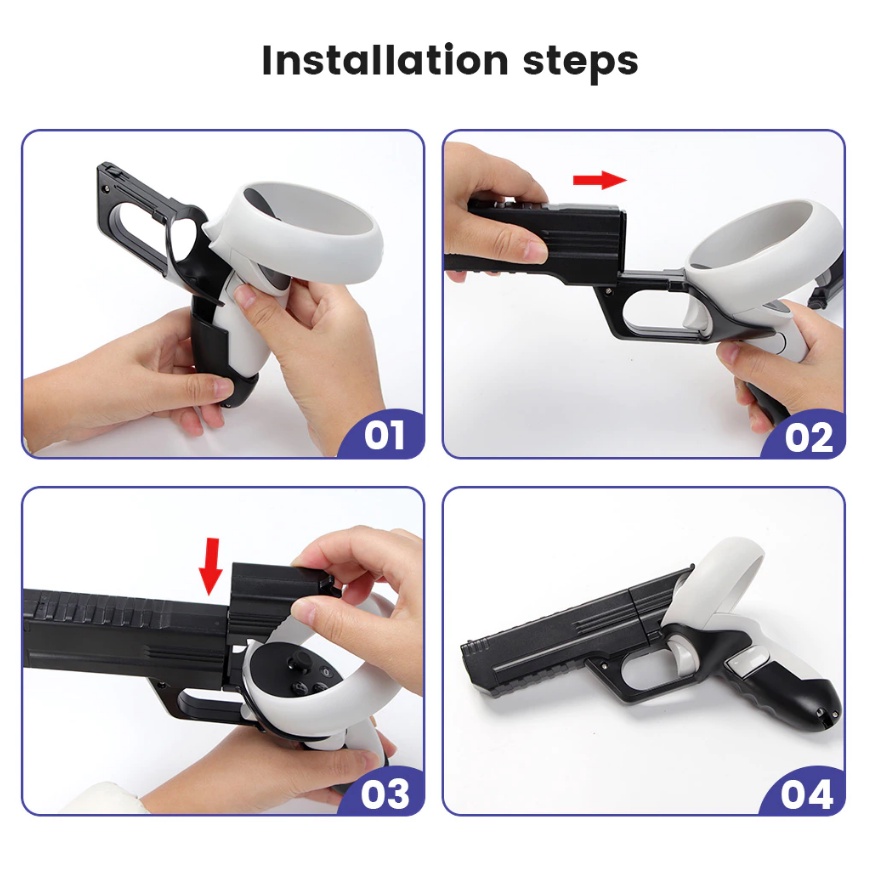 Installation steps

01

02

03

04