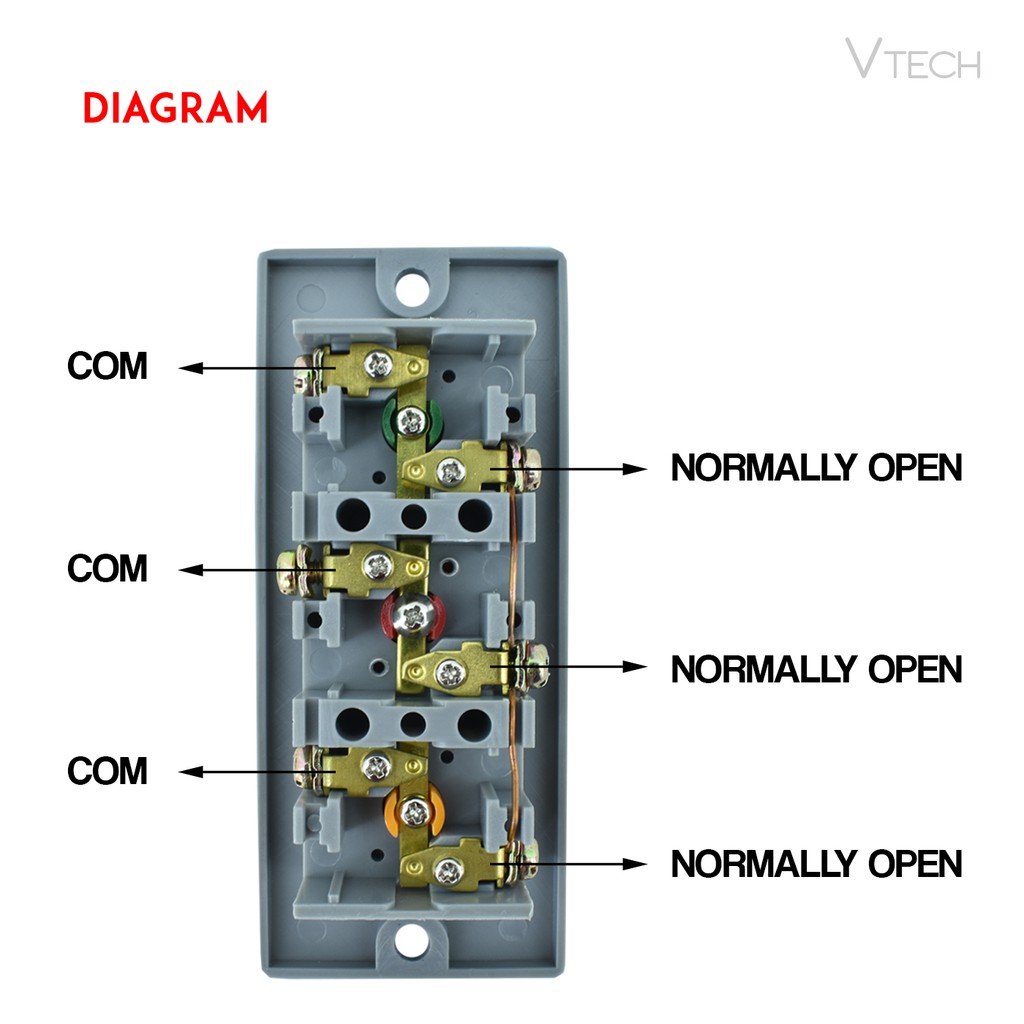 VTECH

DIAGRAM

COM

NORMALLY OPEN

COM

NORMALLY OPEN

COM

NORMALLY OPEN