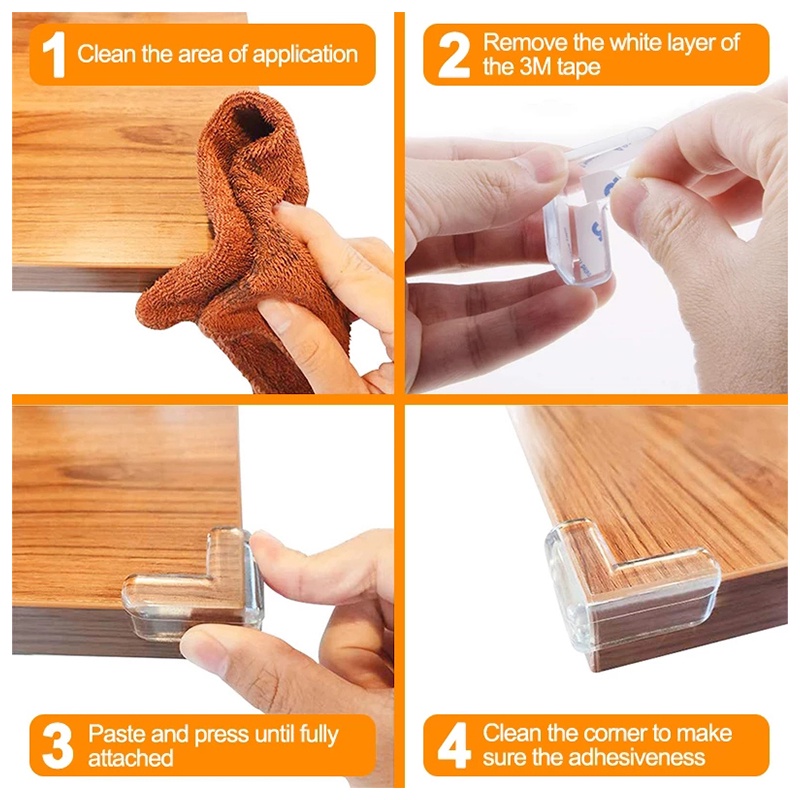 1 Clean the area of application

2 Remove the white layer of the 3M tape

3 Paste and press until fully attached

4 Clean the corner to make sure the adhesiveness