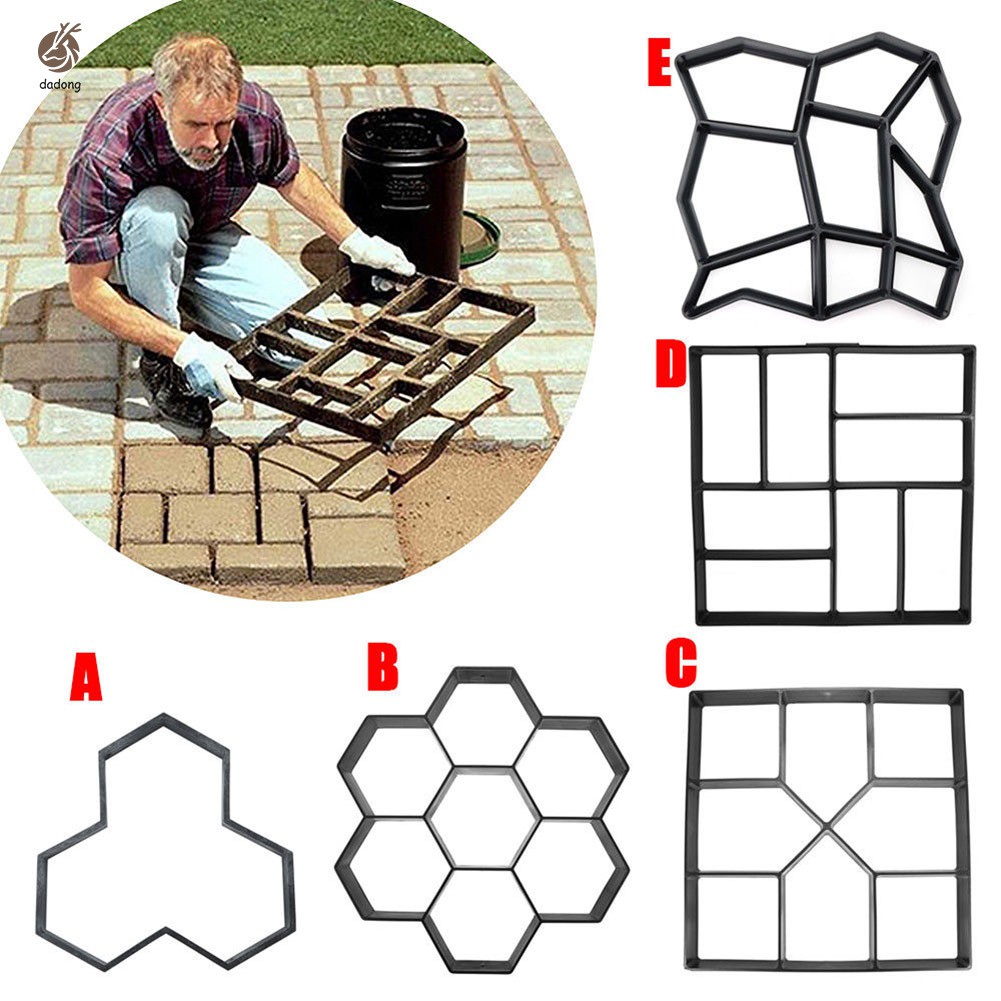 dadong

E

D

A

B

C