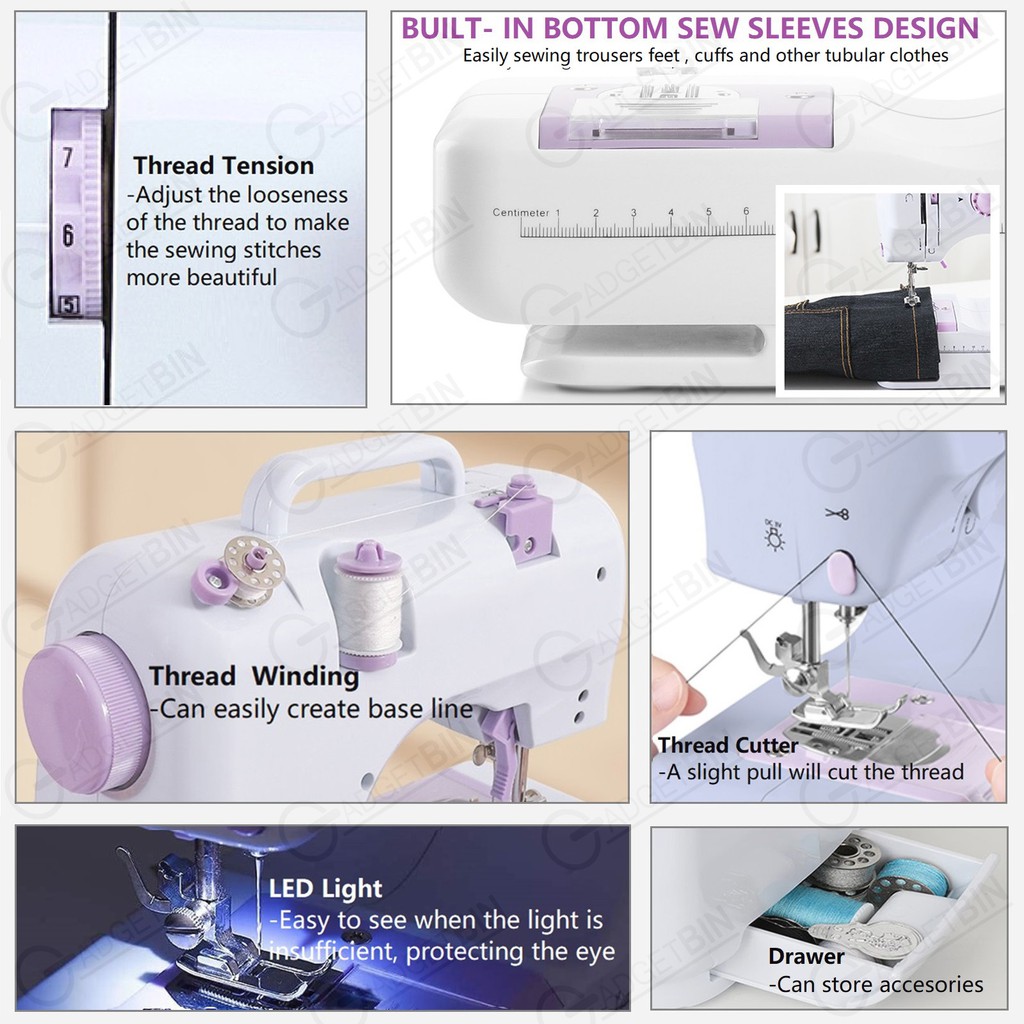 7
6
5

Thread Tension
-Adjust the looseness of the thread to make the sewing stitches more beautiful

BUILT- IN BOTTOM SEW SLEEVES DESIGN
Easily sewing trousers feet , cuffs and other tubular clothes

Centimeter 1 2 3 4 5 6

Thread Winding
-Can easily create base line

Thread Cutter
-A slight pull will cut the thread

LED Light
-Easy to see when the light is insufficient, protecting the eye

Drawer
-Can store accesories

GADGETBIN