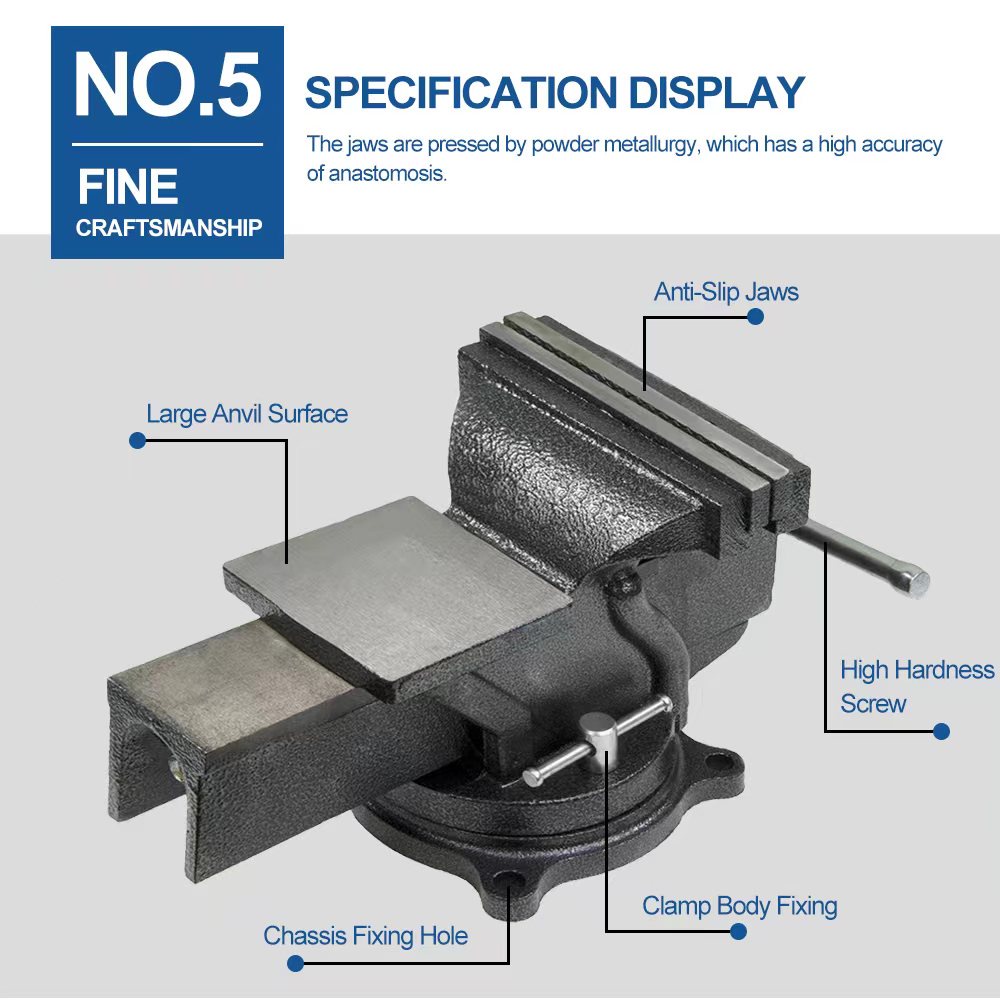 NO.5

FINE
CRAFTSMANSHIP

SPECIFICATION DISPLAY

The jaws are pressed by powder metallurgy, which has a high accuracy of anastomosis.

Anti-Slip Jaws

Large Anvil Surface

High Hardness Screw

Clamp Body Fixing

Chassis Fixing Hole