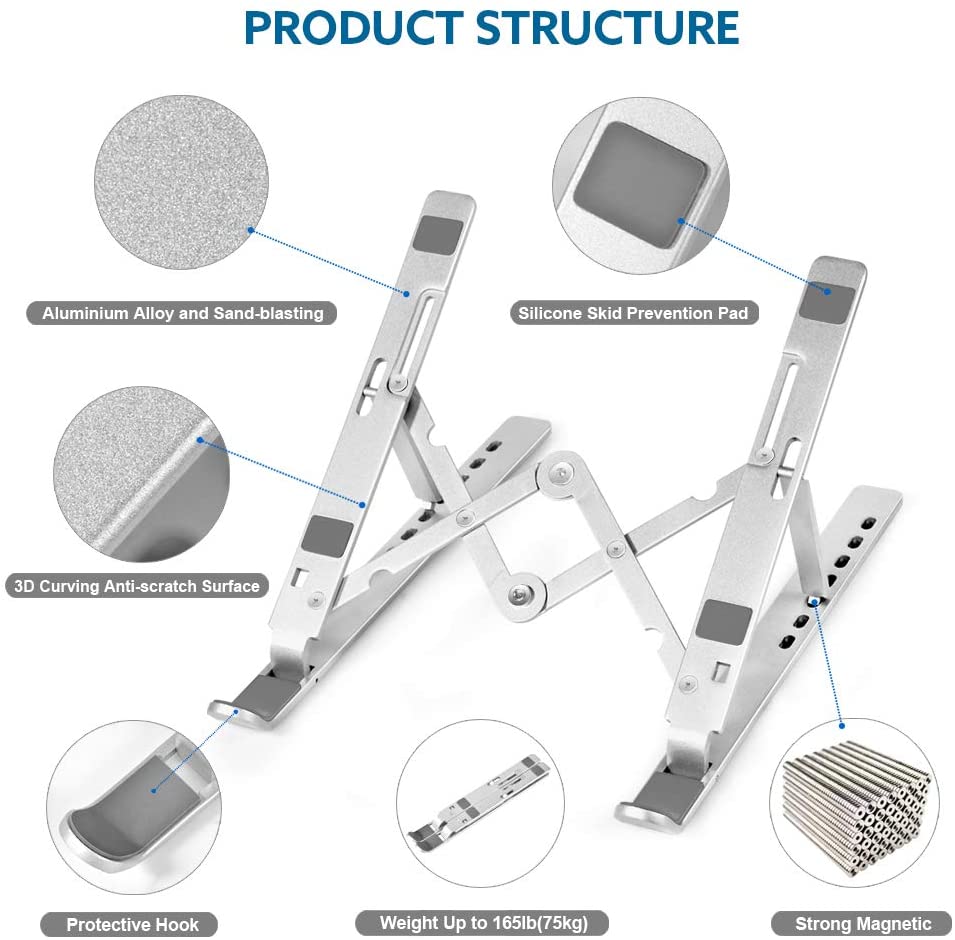 PRODUCT STRUCTURE

Aluminium Alloy and Sand-blasting

Silicone Skid Prevention Pad

3D Curving Anti-scratch Surface

Protective Hook

Weight Up to 165lb(75kg)

Strong Magnetic