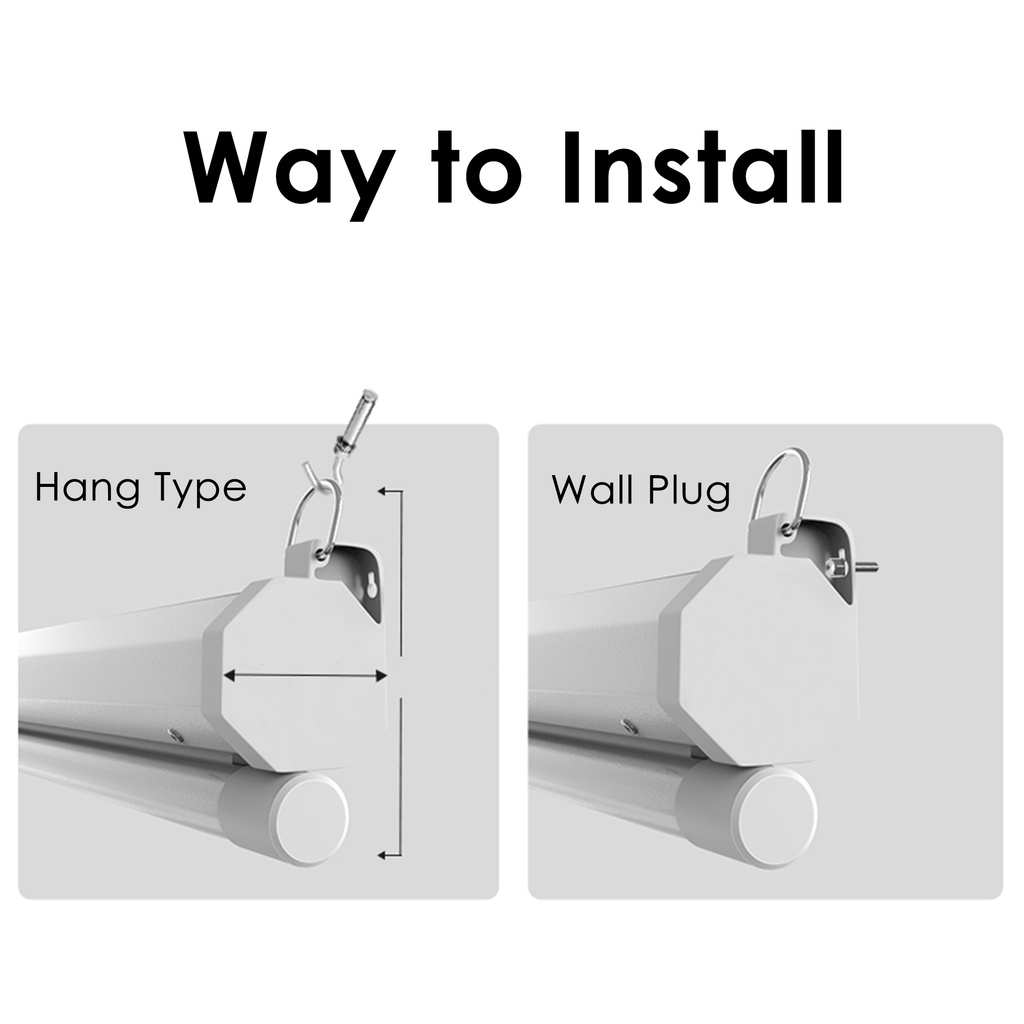 Way to Install

Hang Type

Wall Plug