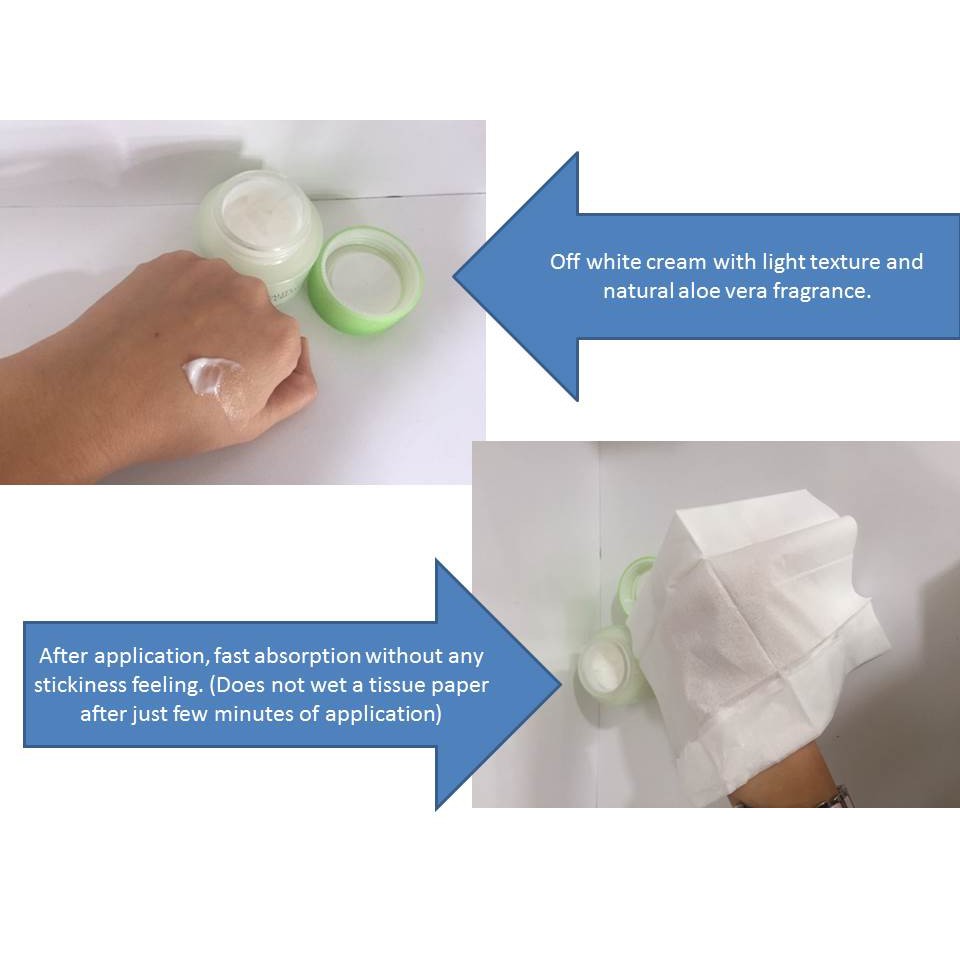 Off white cream with light texture and natural aloe vera fragrance.

After application, fast absorption without any stickiness feeling. (Does not wet a tissue paper after just few minutes of application)