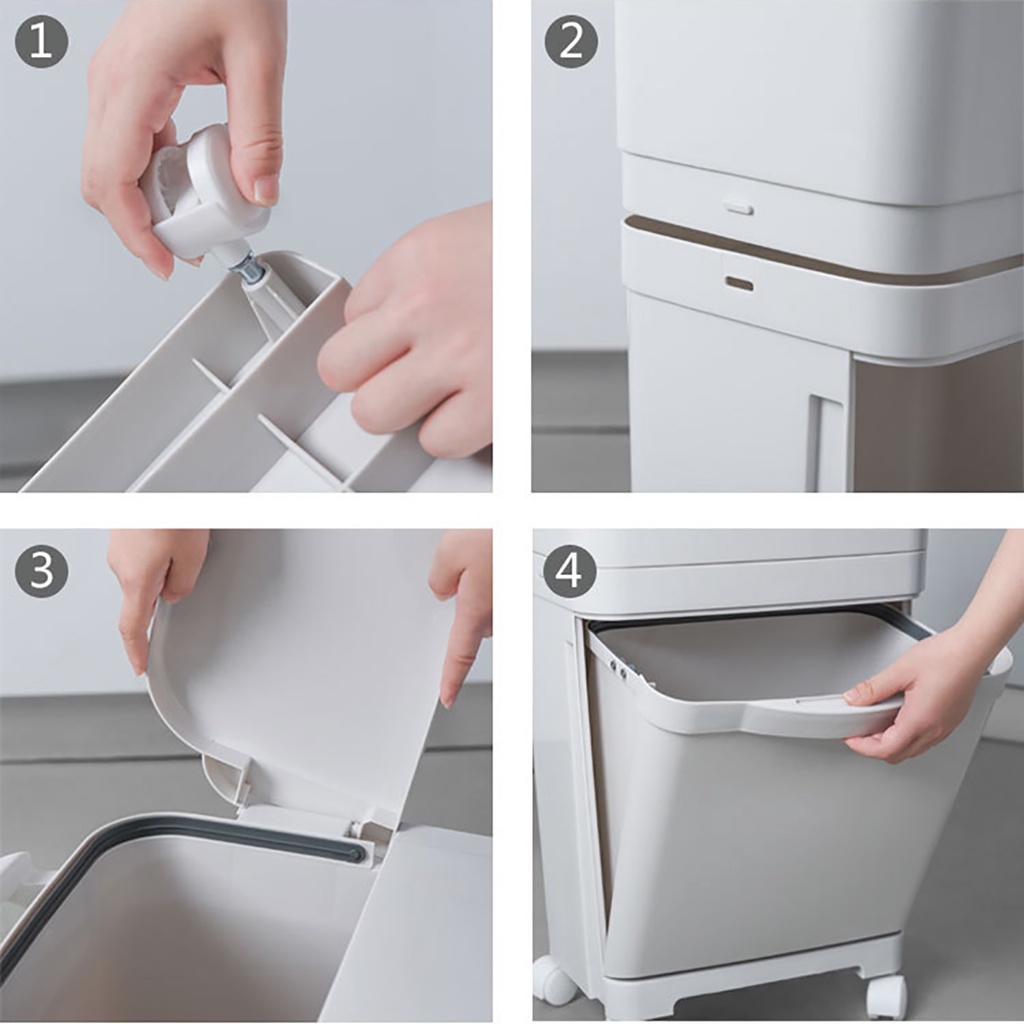 1

2

3

4