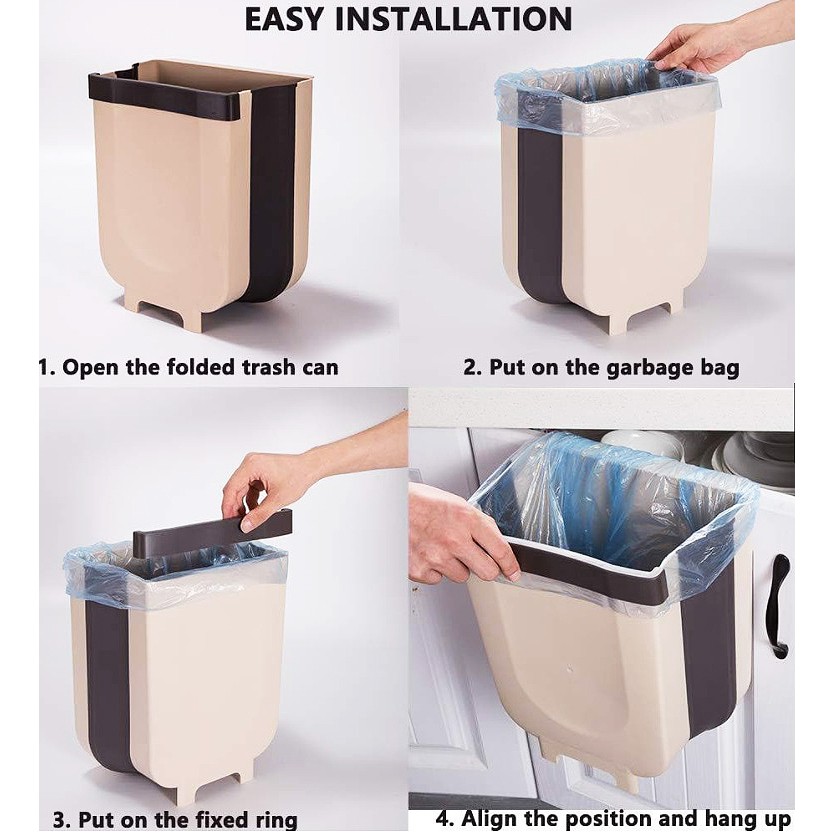 EASY INSTALLATION

1. Open the folded trash can

2. Put on the garbage bag

3. Put on the fixed ring

4. Align the position and hang up