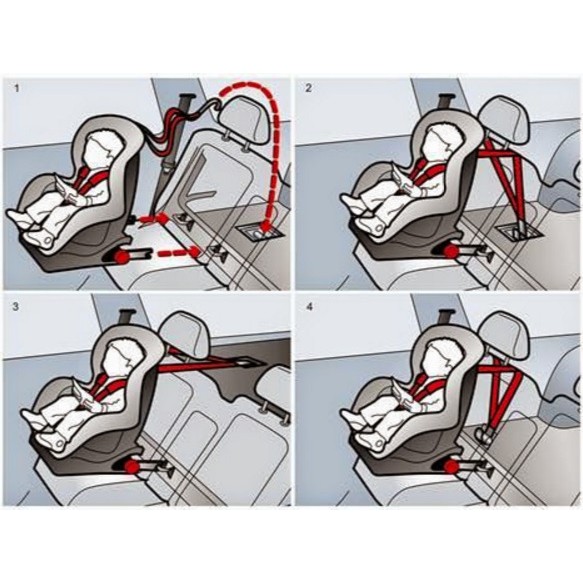 1

2

3

4