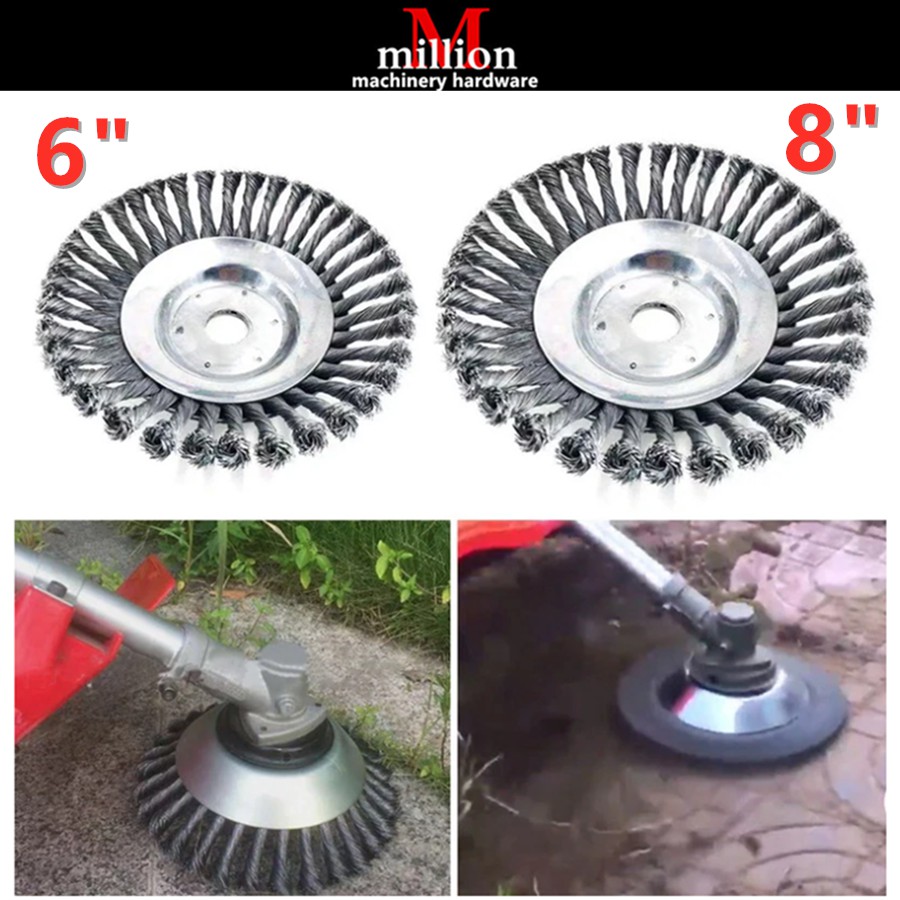 M
million
machinery hardware

6"

8"