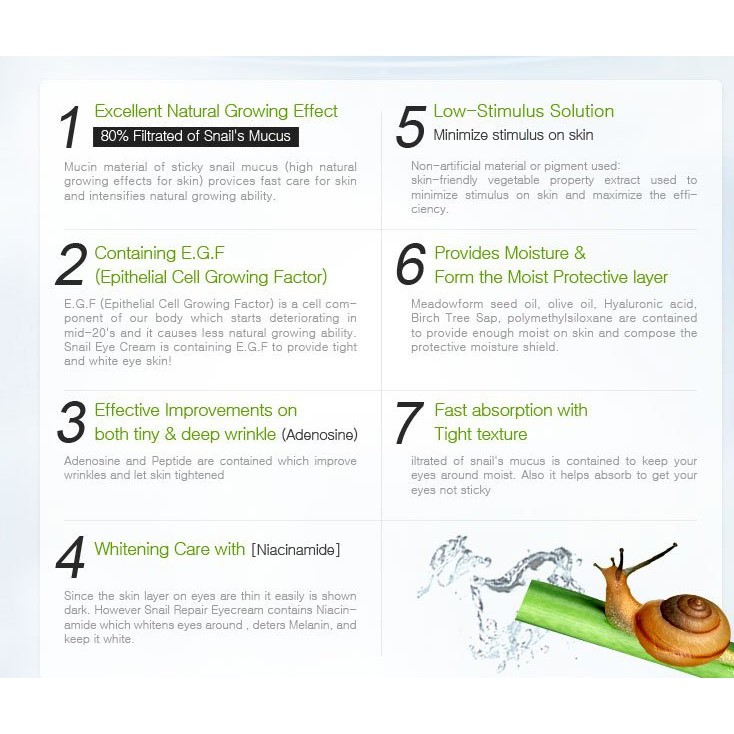 1 Excellent Natural Growing Effect
80% Filtrated of Snail's Mucus

Mucin material of sticky snail mucus (high natural growing effects for skin) provices fast care for skin and intensifies natural growing ability.

2 Containing E.G.F (Epithelial Cell Growing Factor)

E.G.F (Epithelial Cell Growing Factor) is a cell component of our body which starts deteriorating in mid-20's and it causes less natural growing ability. Snail Eye Cream is containing E.G.F to provide tight and white eye skin!

3 Effective Improvements on both tiny & deep wrinkle (Adenosine)

Adenosine and Peptide are contained which improve wrinkles and let skin tightened

4 Whitening Care with [Niacinamide]

Since the skin layer on eyes are thin it easily is shown dark. However Snail Repair Eyecream contains Niacinamide which whitens eyes around , deters Melanin, and keep it white.

5 Low-Stimulus Solution
Minimize stimulus on skin

Non-artificial material or pigment used: skin-friendly vegetable property extract used to minimize stimulus on skin and maximize the efficiency.

6 Provides Moisture & Form the Moist Protective layer

Meadowform seed oil, olive oil, Hyaluronic acid, Birch Tree Sap, polymethylsiloxane are contained to provide enough moist on skin and compose the protective moisture shield.

7 Fast absorption with Tight texture

iltrated of snail's mucus is contained to keep your eyes around moist. Also it helps absorb to get your eyes not sticky