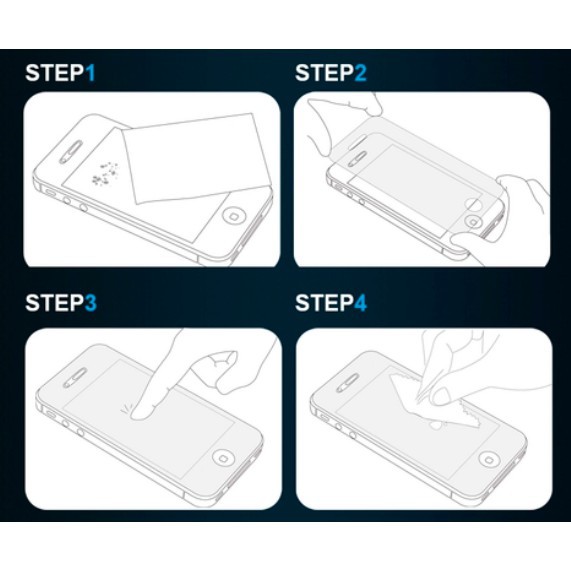 STEP1

STEP2

STEP3

STEP4