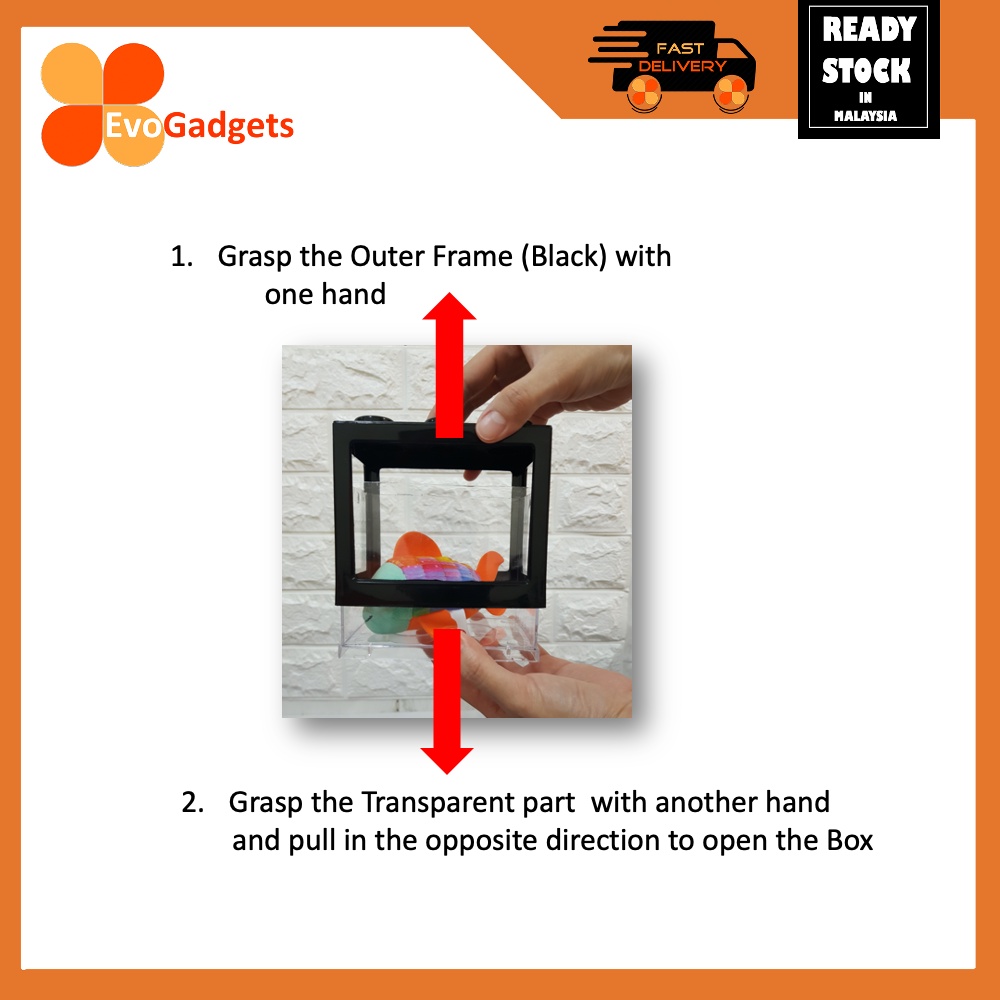 EvoGadgets

FAST DELIVERY

READY STOCK IN MALAYSIA

1. Grasp the Outer Frame (Black) with one hand

2. Grasp the Transparent part with another hand and pull in the opposite direction to open the Box