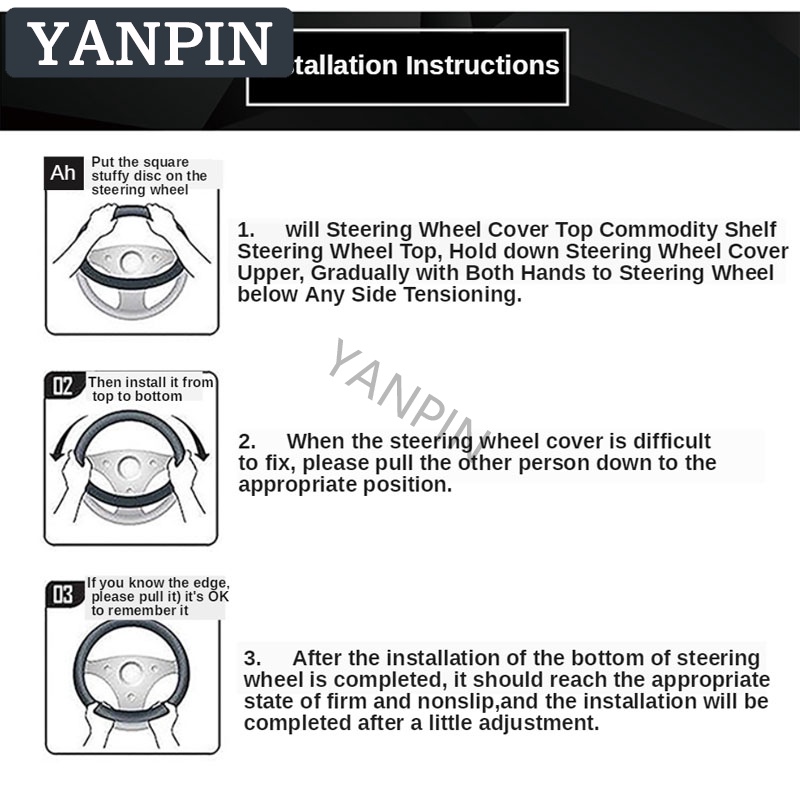 YANPIN

stallation Instructions

Ah Put the square stuffy disc on the steering wheel

1. will Steering Wheel Cover Top Commodity Shelf Steering Wheel Top, Hold down Steering Wheel Cover Upper, Gradually with Both Hands to Steering Wheel below Any Side Tensioning.

YANPIN

02 Then install it from top to bottom

2. When the steering wheel cover is difficult to fix, please pull the other person down to the appropriate position.

03 If you know the edge, please pull it) it's OK to remember it

3. After the installation of the bottom of steering wheel is completed, it should reach the appropriate state of firm and nonslip,and the installation will be completed after a little adjustment.