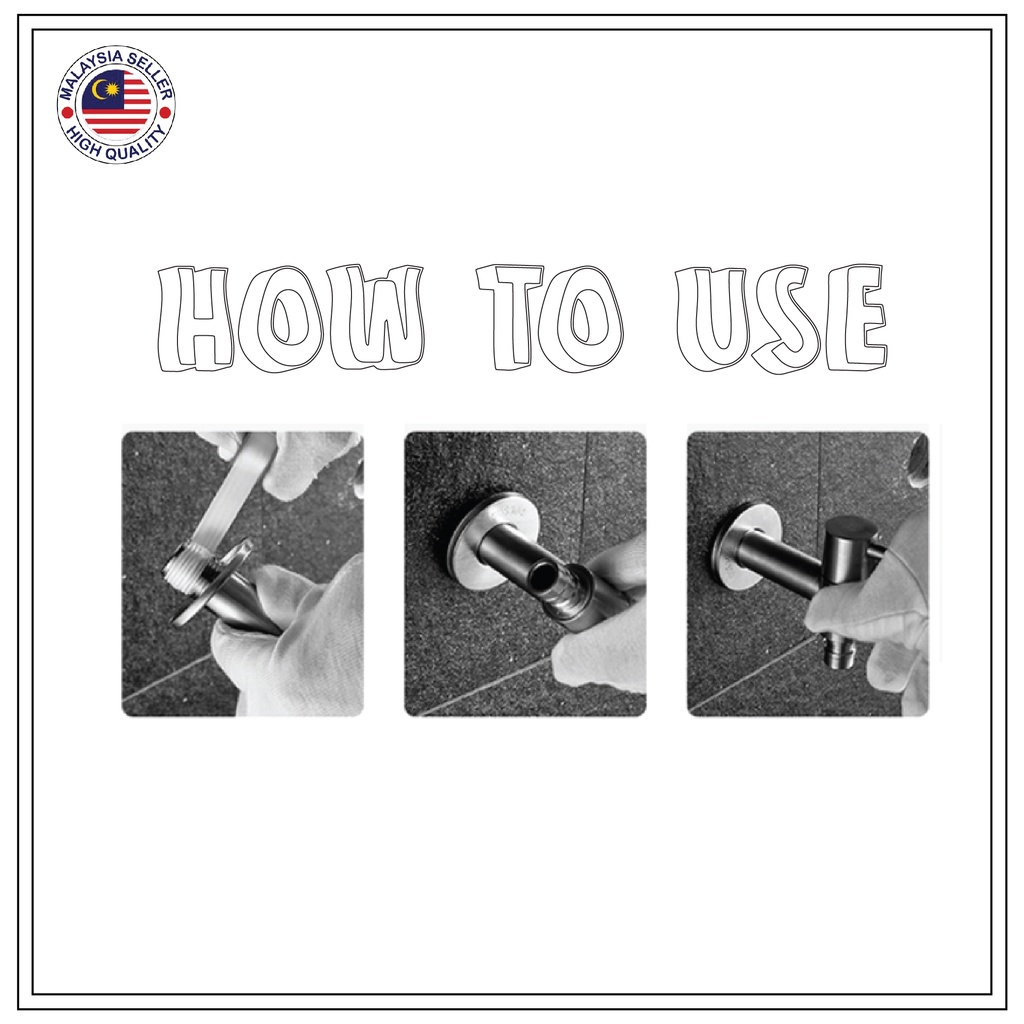 MALAYSIA SELLER
HIGH QUALITY

HOW TO USE