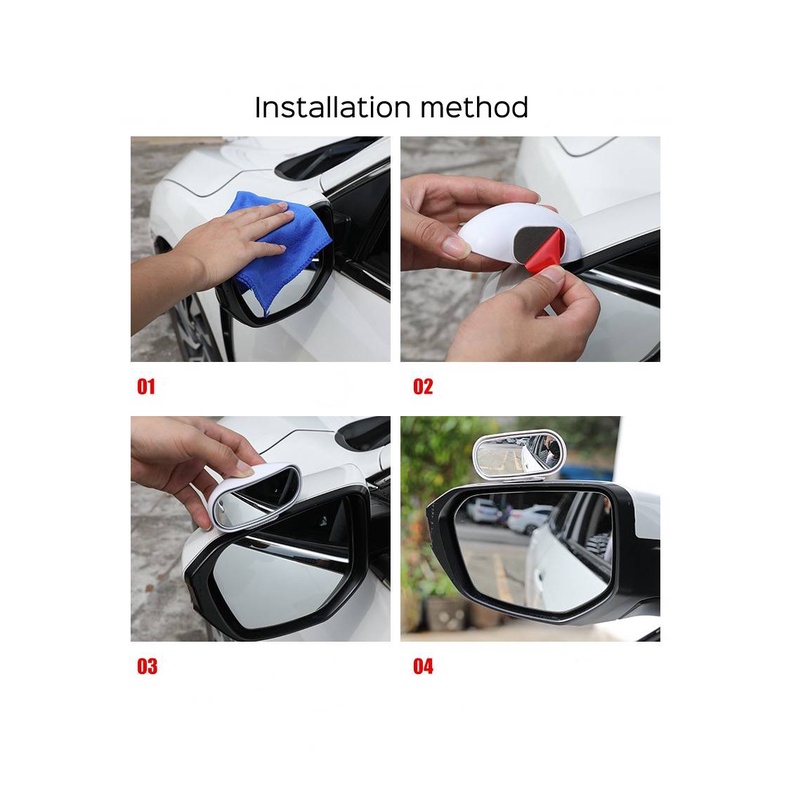 Installation method

01

02

03

04