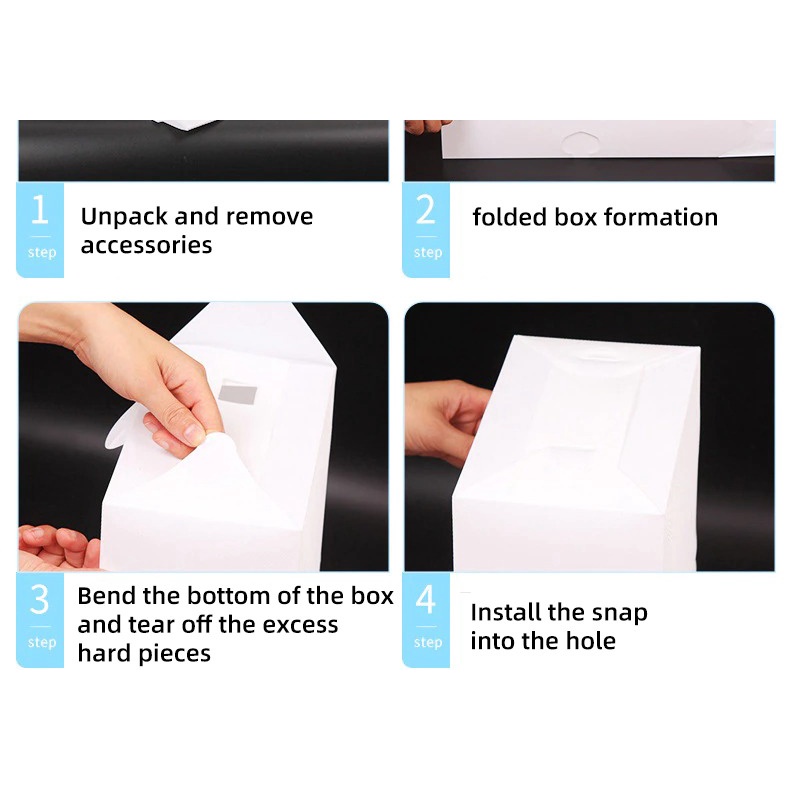 1
step
Unpack and remove accessories

2
step
folded box formation

3
step
Bend the bottom of the box and tear off the excess hard pieces

4
step
Install the snap into the hole