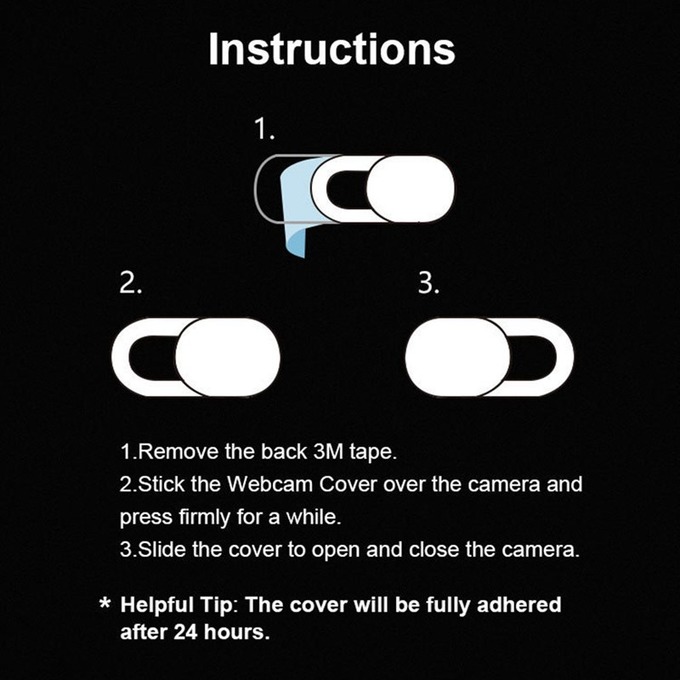 Instructions

1.

2.

3.

1.Remove the back 3M tape.

2.Stick the Webcam Cover over the camera and press firmly for a while.

3.Slide the cover to open and close the camera.

* Helpful Tip: The cover will be fully adhered after 24 hours.