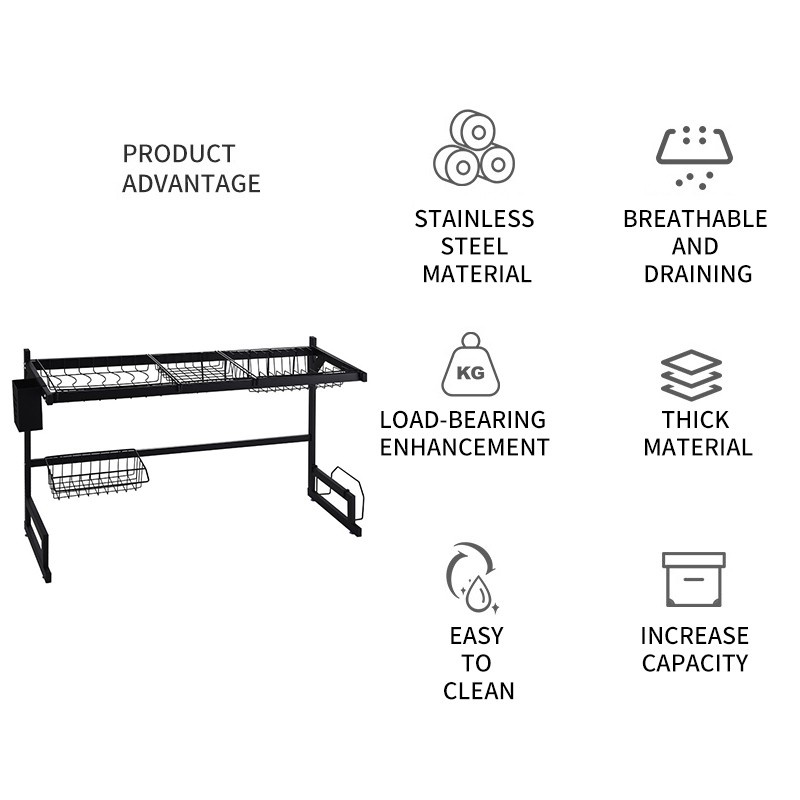 PRODUCT ADVANTAGE

STAINLESS STEEL MATERIAL

BREATHABLE AND DRAINING

KG

LOAD-BEARING ENHANCEMENT

THICK MATERIAL

EASY TO CLEAN

INCREASE CAPACITY