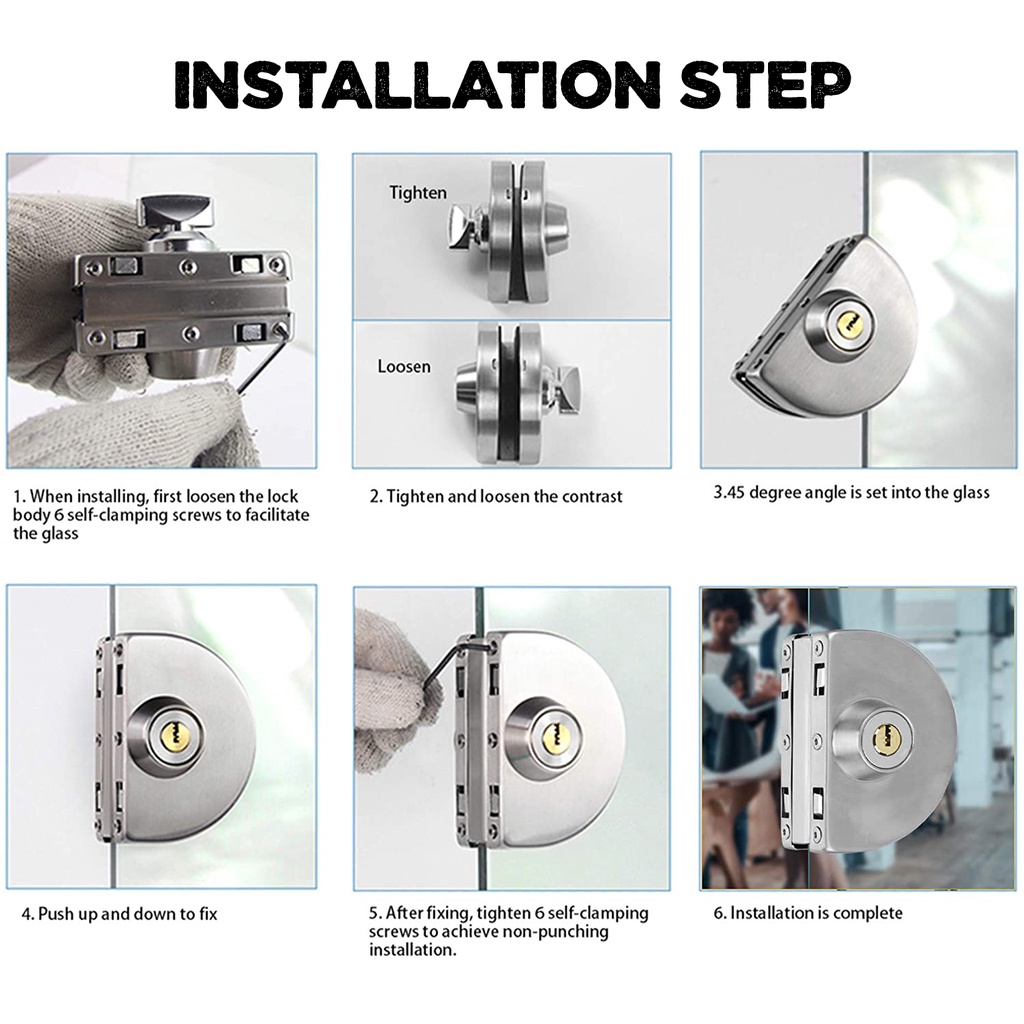 INSTALLATION STEP

Tighten

Loosen

1. When installing, first loosen the lock body 6 self-clamping screws to facilitate the glass

2. Tighten and loosen the contrast

3.45 degree angle is set into the glass

4. Push up and down to fix

5. After fixing, tighten 6 self-clamping screws to achieve non-punching installation.

6. Installation is complete