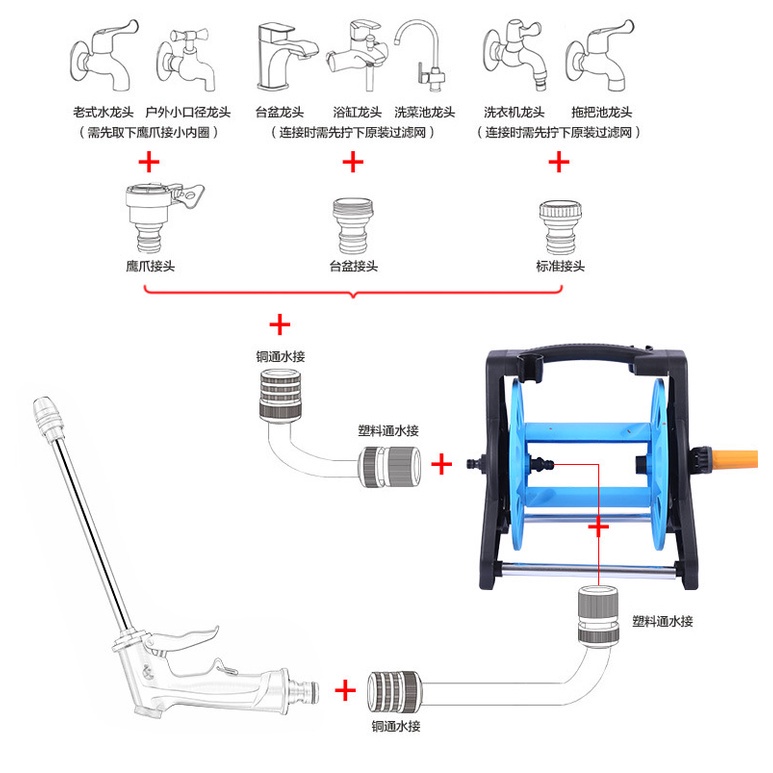 老式水龙头　户外小口径龙头
（需先取下鹰爪接小内圈）

台盆龙头　浴缸龙头　洗菜池龙头
（连接时需先拧下原装过滤网）

洗衣机龙头　拖把池龙头
（连接时需先拧下原装过滤网）

+　+　+

鹰爪接头　台盆接头　标准接头

+
铜通水接

塑料通水接　+

+

塑料通水接

+

铜通水接