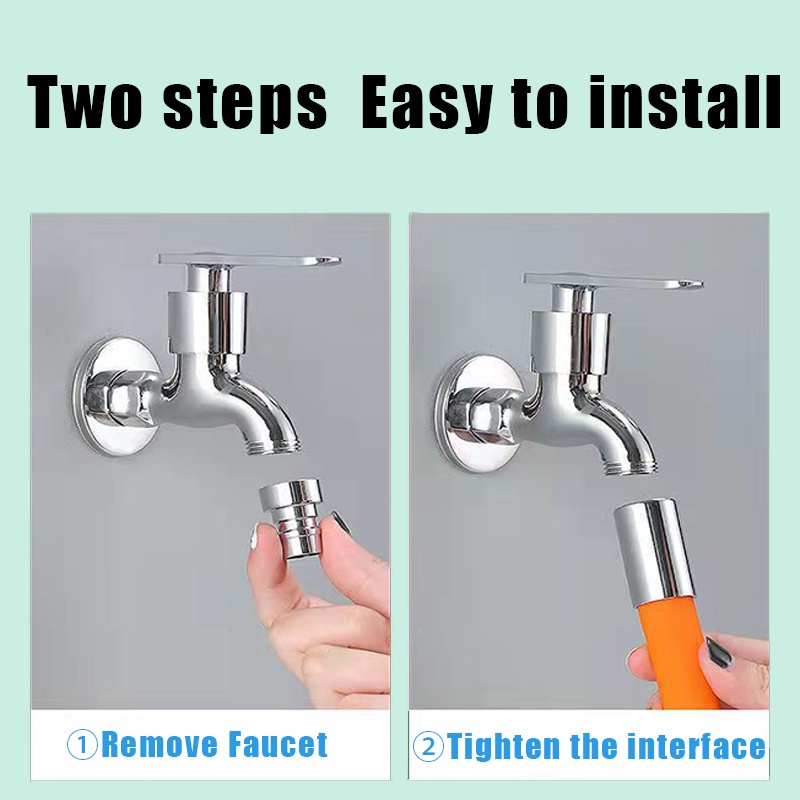 Two steps Easy to install

①Remove Faucet

②Tighten the interface