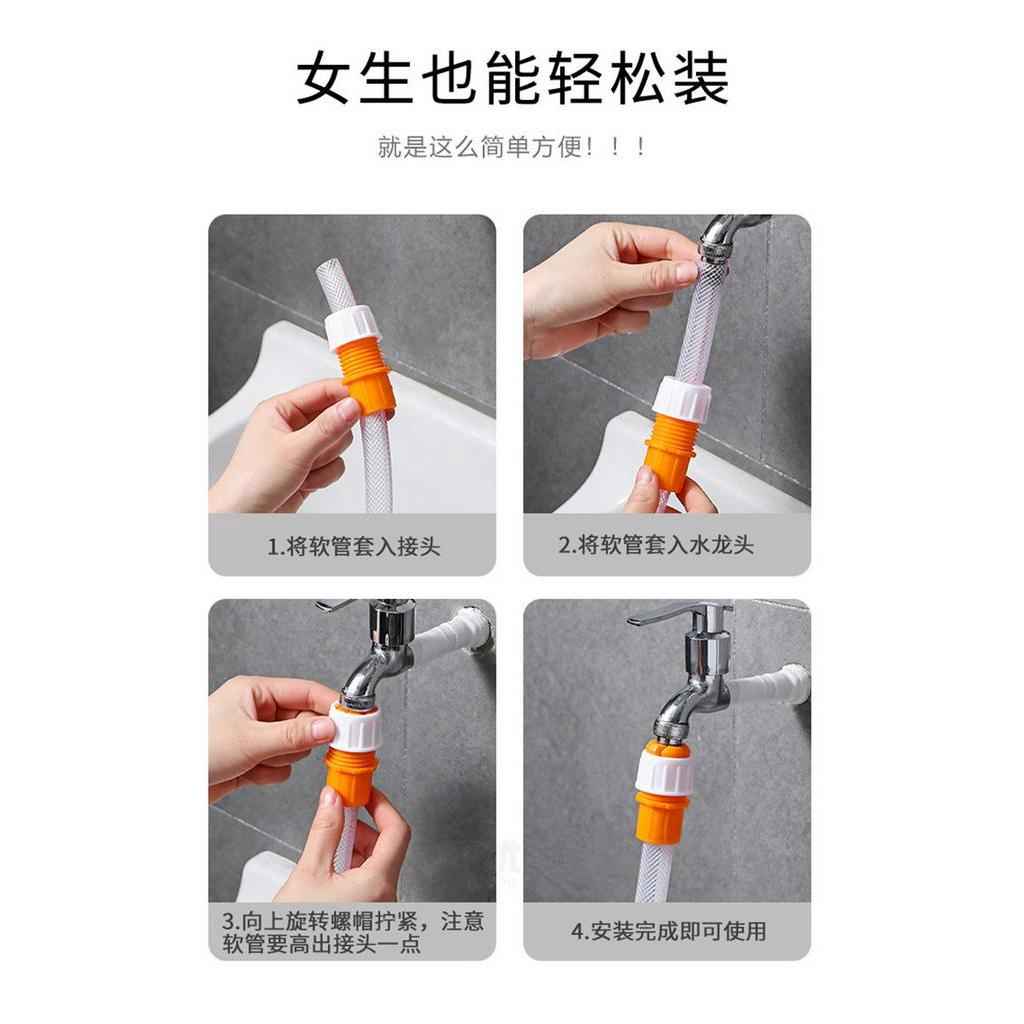 女生也能轻松装

就是这么简单方便！！！

1.将软管套入接头

2.将软管套入水龙头

3.向上旋转螺帽拧紧，注意软管要高出接头一点

4.安装完成即可使用